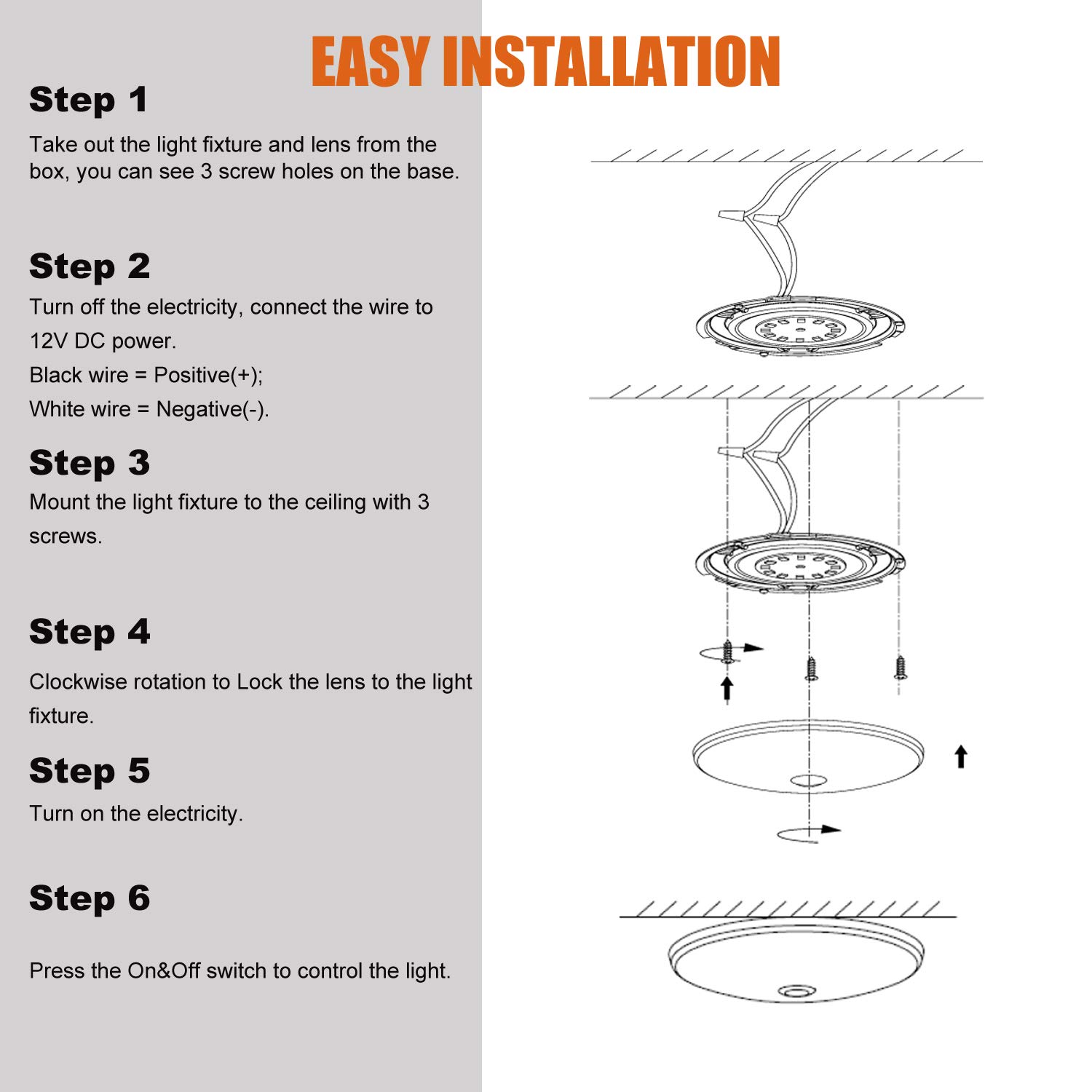 EASY INSTALLATION

Step 1

Take out the light fixture and lens from the box, you can see 3 screw holes on the base.

Step 2

Turn off the electricity, connect the wire to 12V DC power.
Black wire = Positive(+);
White wire = Negative(-).

Step 3

Mount the light fixture to the ceiling with 3 screws.

Step 4

Clockwise rotation to Lock the lens to the light fixture.

Step 5

Turn on the electricity.

Step 6

Press the On&Off switch to control the light.