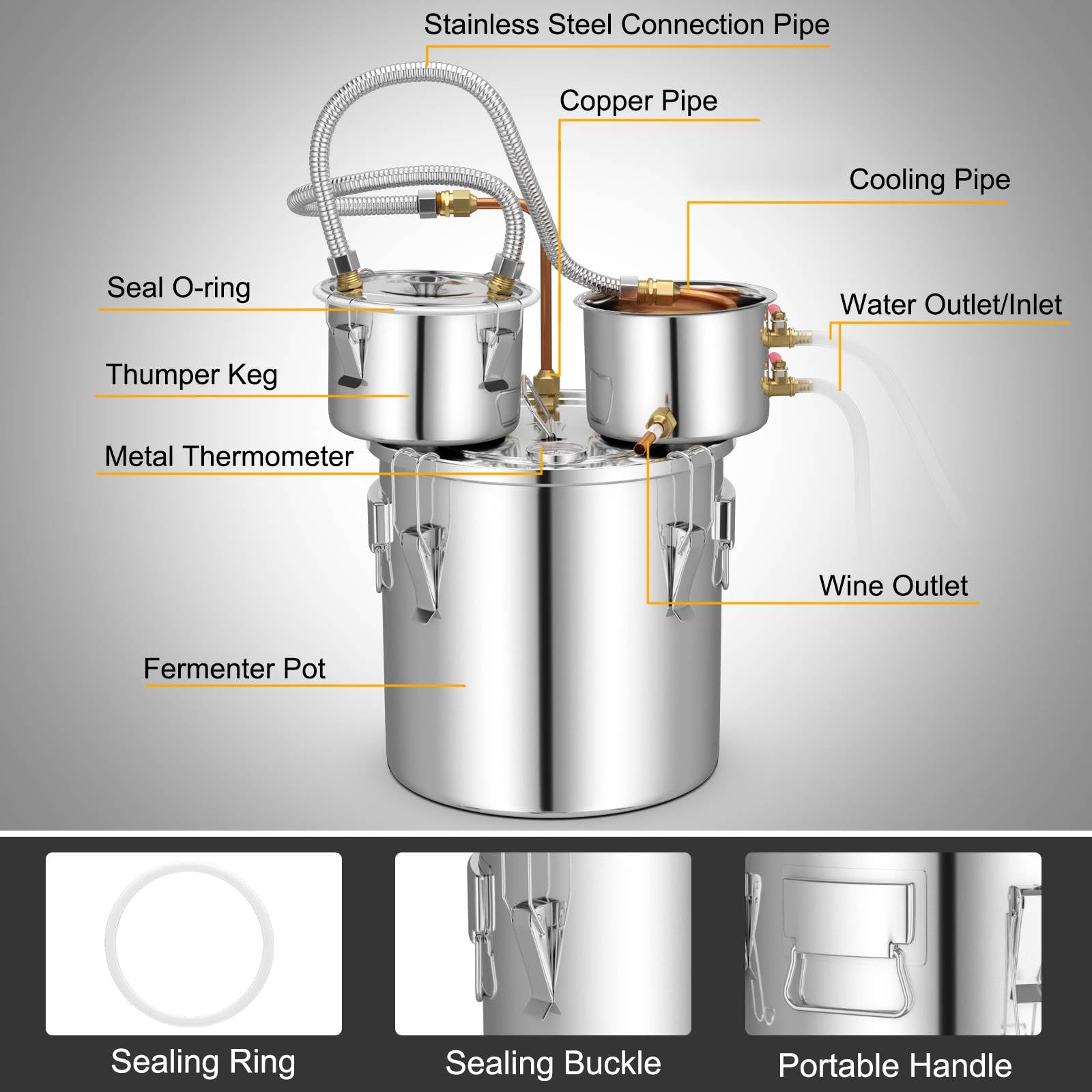 Stainless Steel Connection Pipe

Copper Pipe

Cooling Pipe

Seal O-ring

Water Outlet/Inlet

Thumper Keg

Metal Thermometer

Wine Outlet

Fermenter Pot

Sealing Ring

Sealing Buckle

Portable Handle