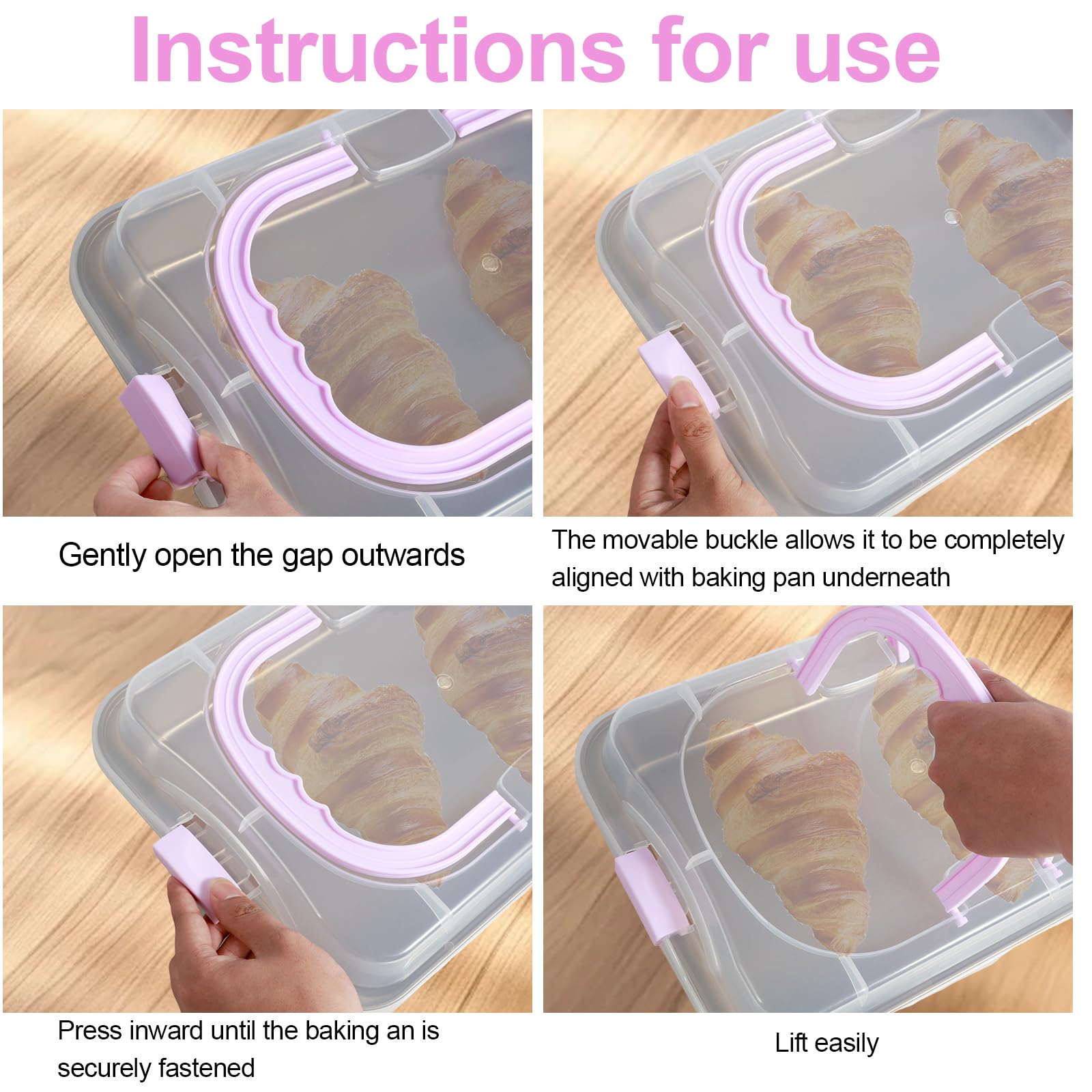 Instructions for use

Gently open the gap outwards

The movable buckle allows it to be completely aligned with baking pan underneath

Press inward until the baking an is securely fastened

Lift easily