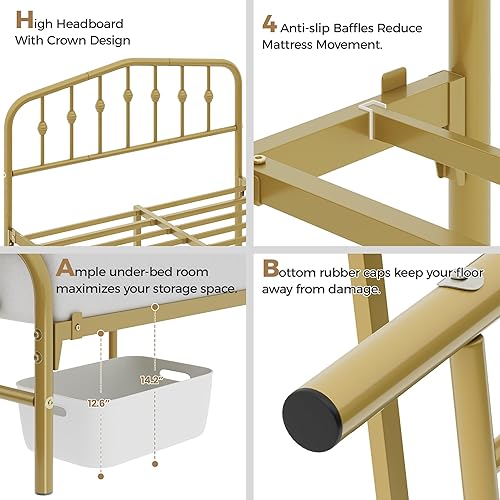 High Headboard With Crown Design

4 Anti-slip Baffles Reduce Mattress Movement.

Ample under-bed room maximizes your storage space.

14.2"

12.6"

Bottom rubber caps keep your floor away from damage.