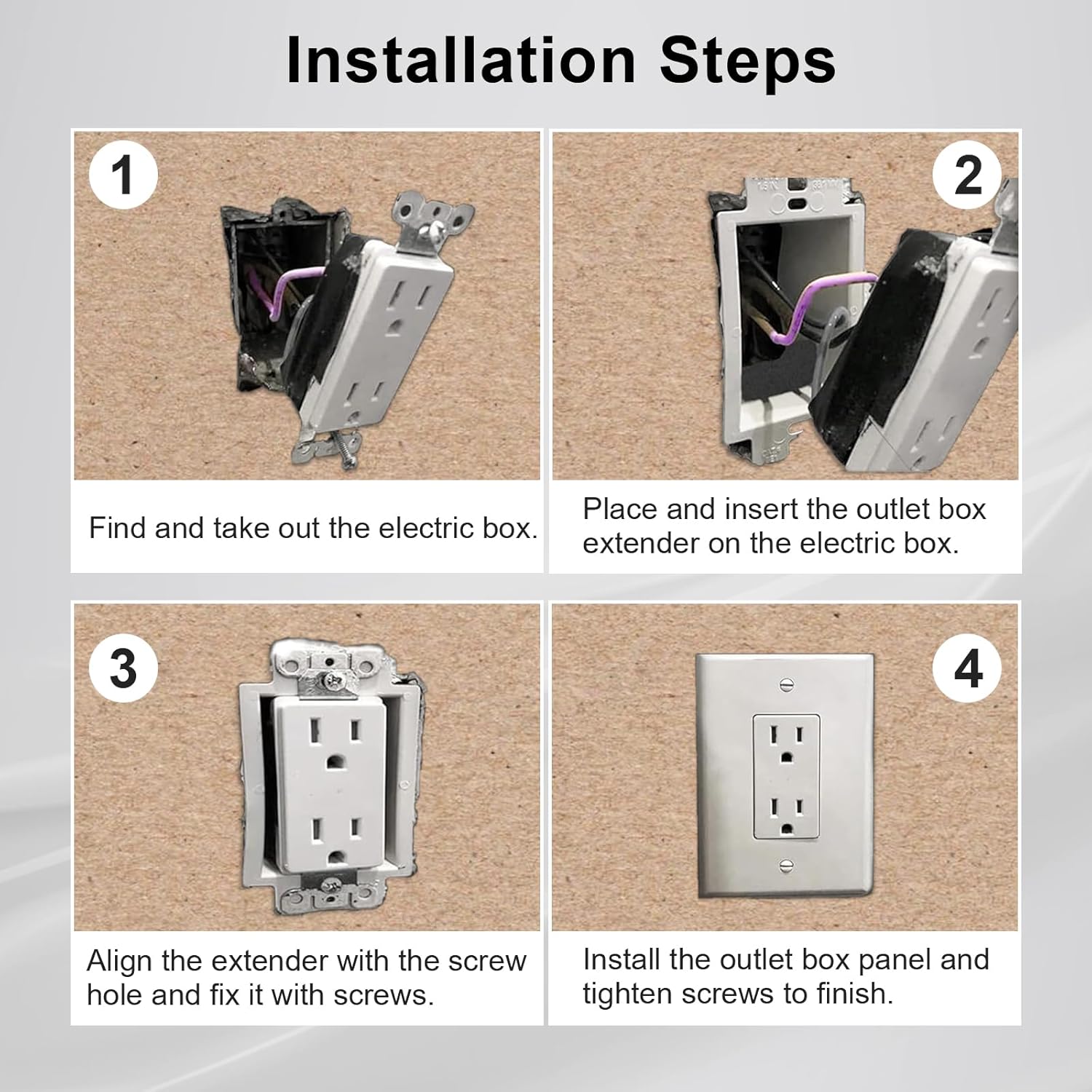 Installation Steps

1

Find and take out the electric box.

2

Place and insert the outlet box extender on the electric box.

3

Align the extender with the screw hole and fix it with screws.

4

Install the outlet box panel and tighten screws to finish.