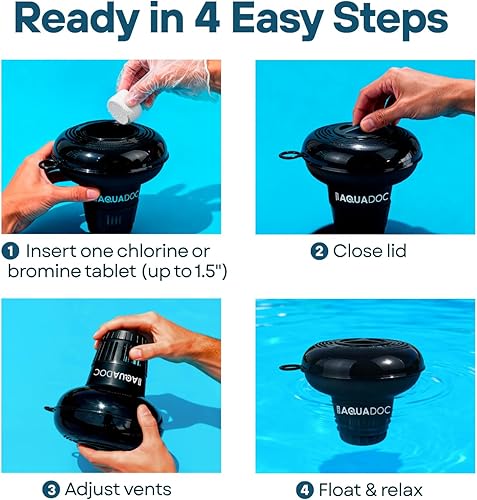 Ready in 4 Easy Steps

AQUADOC

1 Insert one chlorine or bromine tablet (up to 1.5")

AQUADOC

2 Close lid

AQUADOC

3 Adjust vents

AQUADOC

4 Float & relax