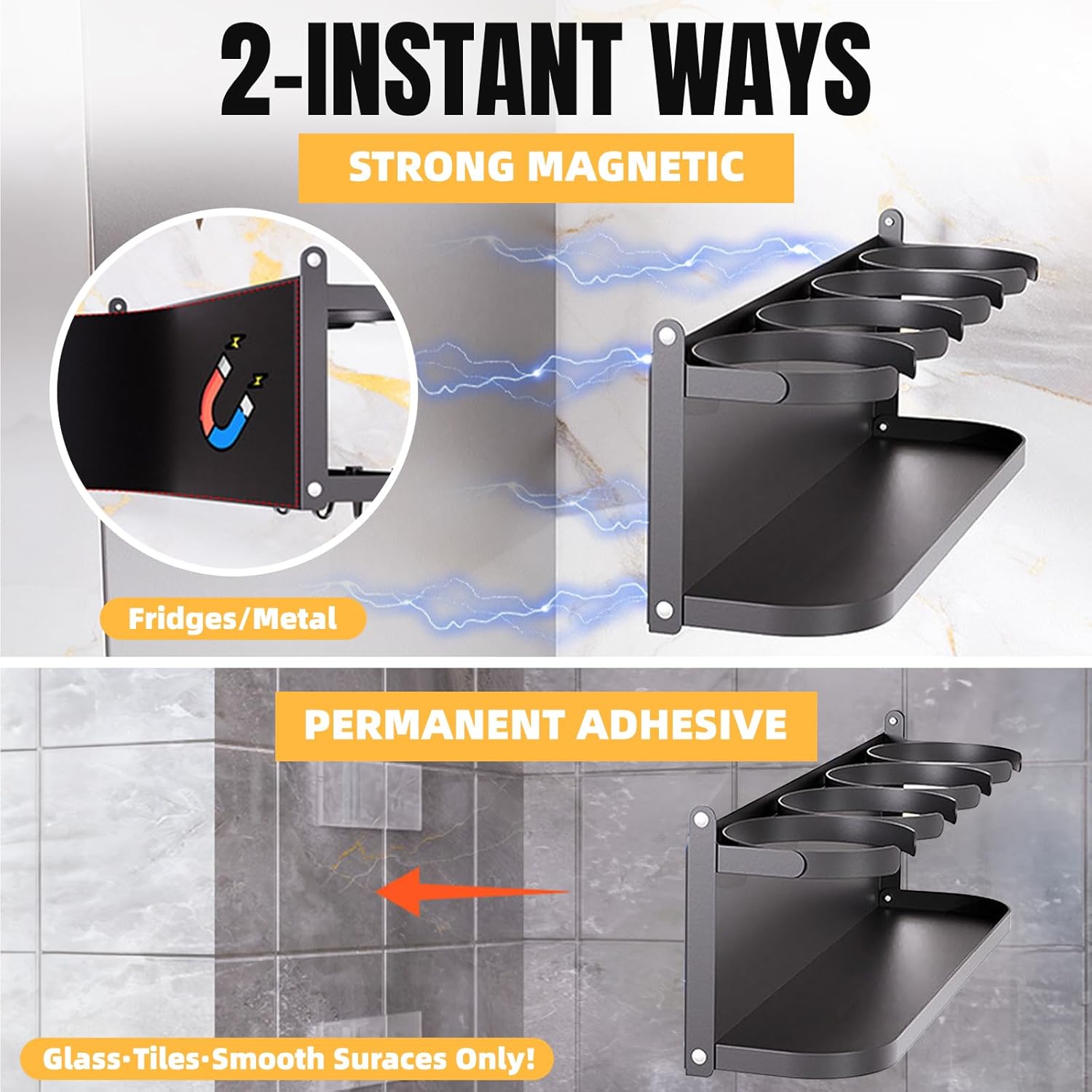 2-INSTANT WAYS

STRONG MAGNETIC

Fridges/Metal

PERMANENT ADHESIVE

Glass·Tiles·Smooth Suraces Only!