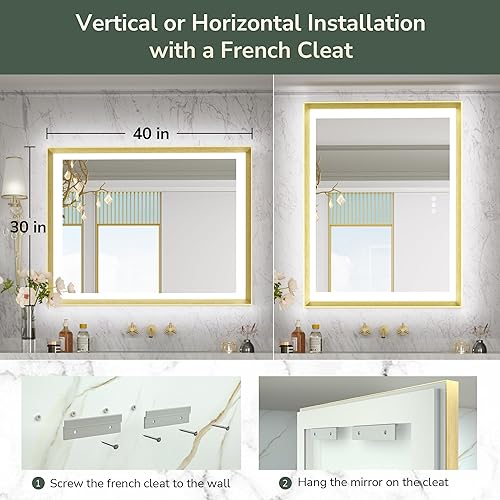 Vertical or Horizontal Installation with a French Cleat

40 in

30 in

1 Screw the french cleat to the wall

2 Hang the mirror on the cleat