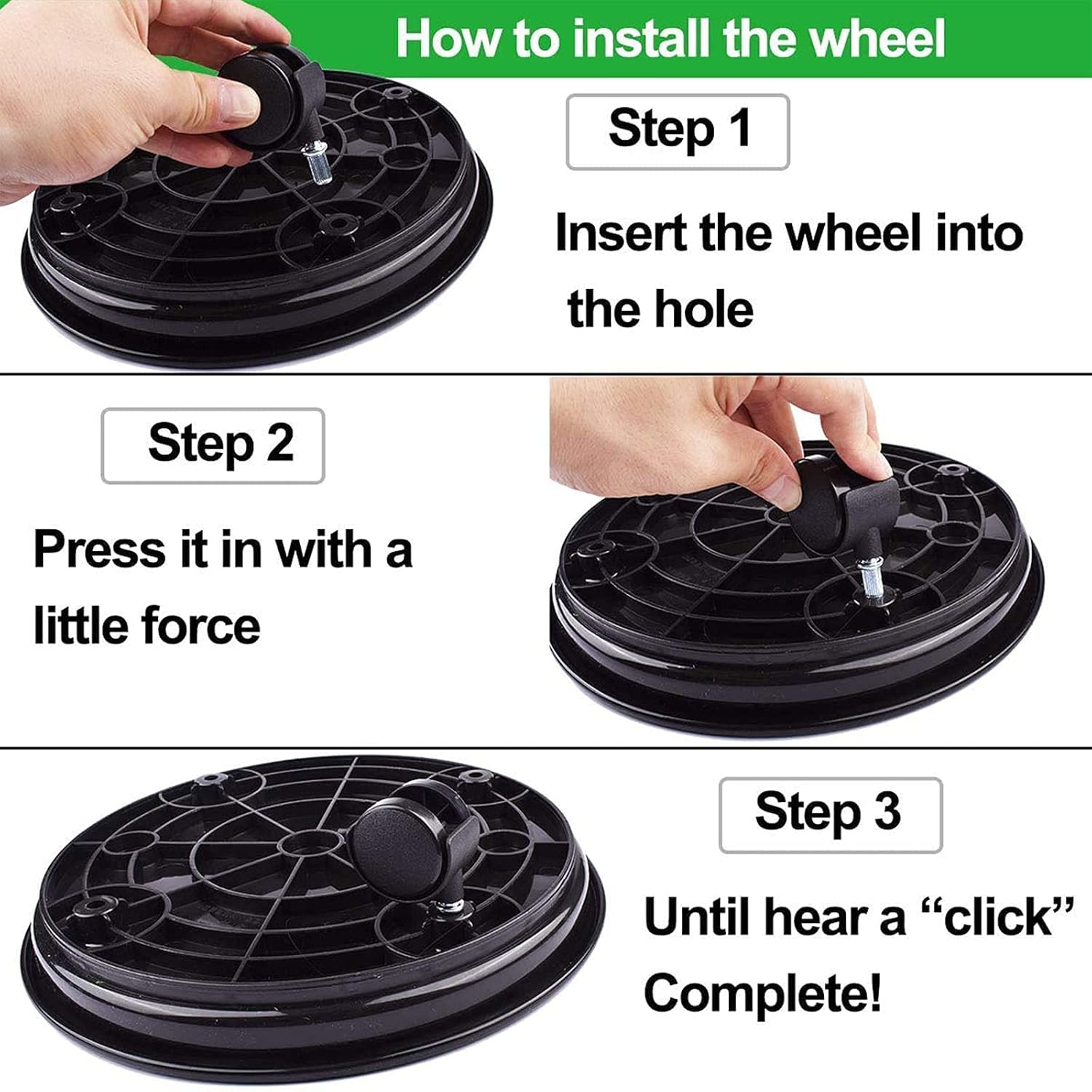 How to install the wheel

Step 1

Insert the wheel into the hole

Step 2

Press it in with a little force

Step 3

Until hear a “click” Complete!