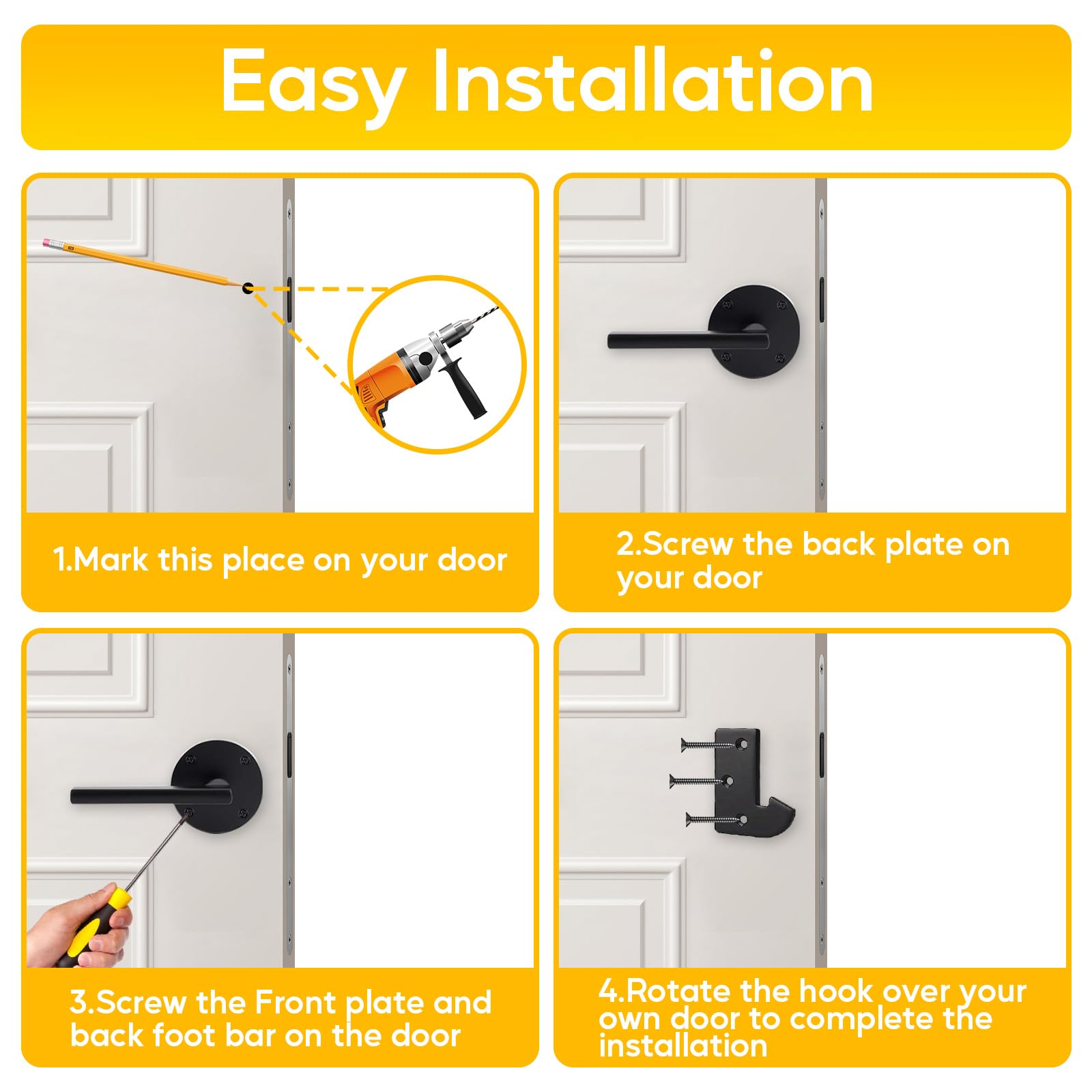 Easy Installation

1.Mark this place on your door

2.Screw the back plate on your door

3.Screw the Front plate and back foot bar on the door

4.Rotate the hook over your own door to complete the installation