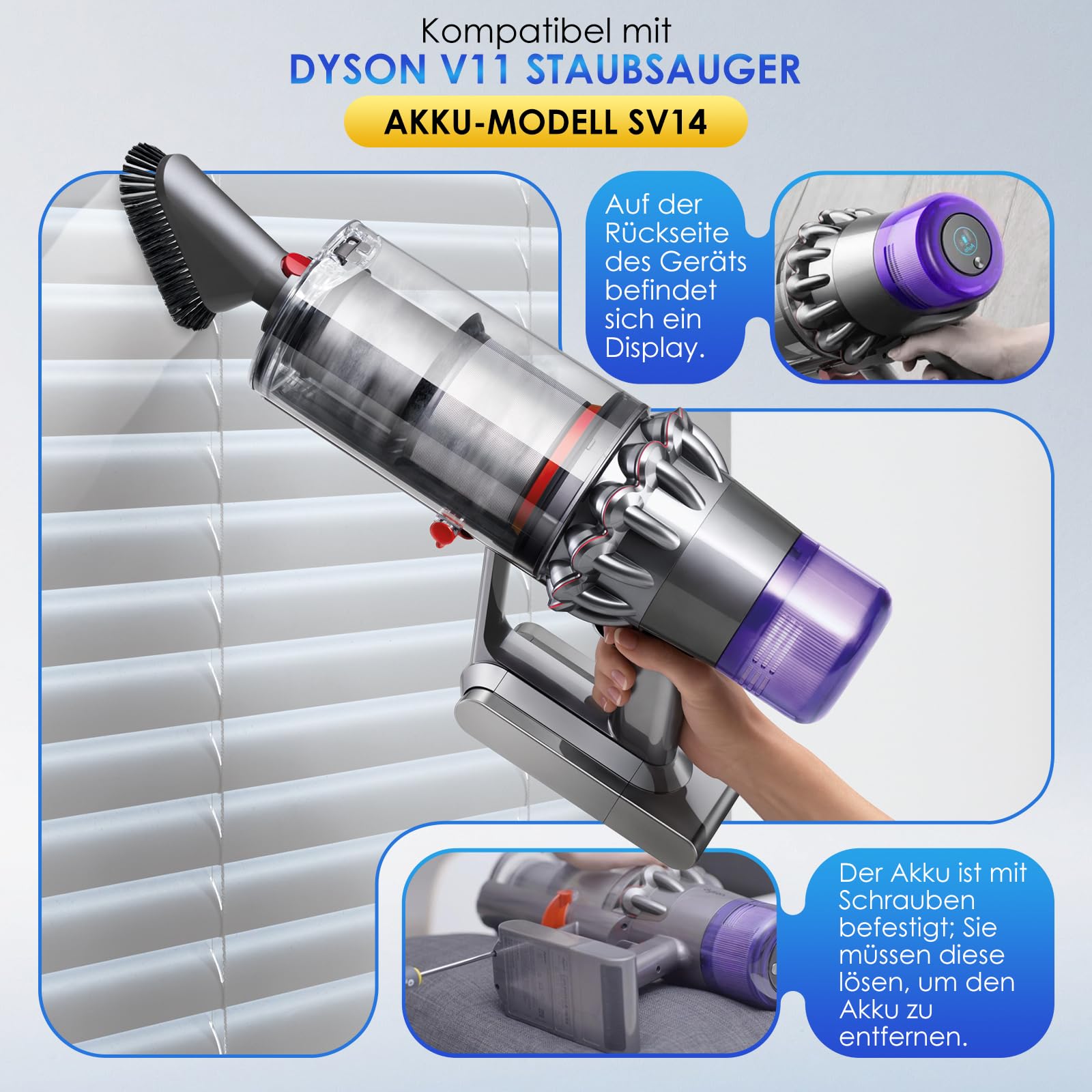 Kompatibel mit
DYSON V11 STAUBSAUGER
AKKU-MODELL SV14

Auf der Rückseite des Geräts befindet sich ein Display.

Der Akku ist mit Schrauben befestigt; Sie müssen diese lösen, um den Akku zu entfernen.