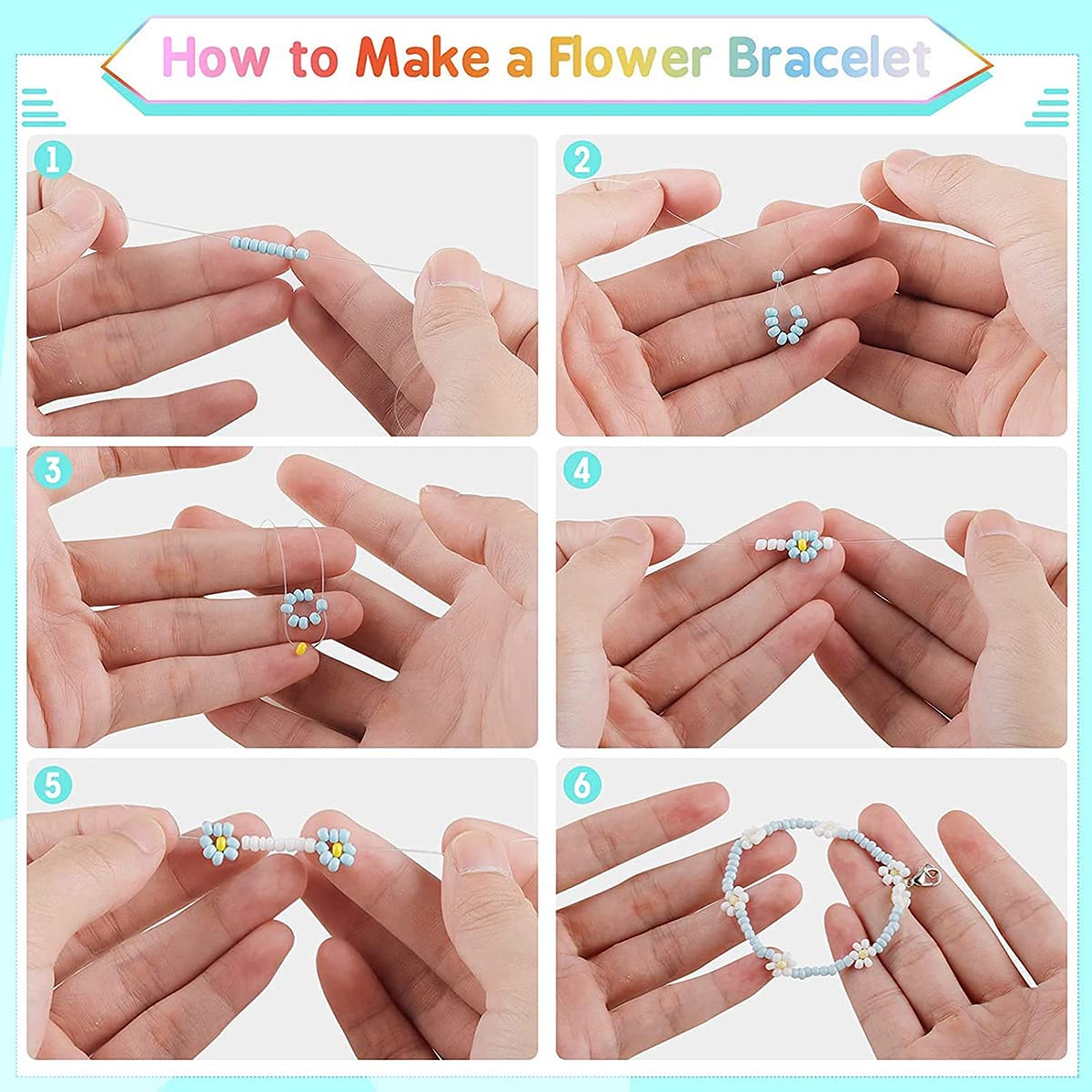 How to Make a Flower Bracelet

1

2

3

4

5

6