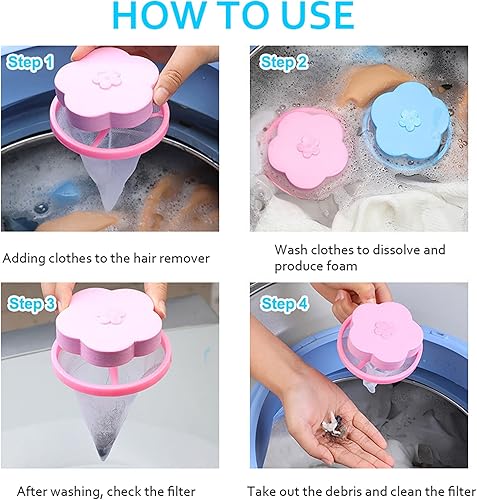 HOW TO USE

Step 1

Adding clothes to the hair remover

Step 2

Wash clothes to dissolve and produce foam

Step 3

After washing, check the filter

Step 4

Take out the debris and clean the filter