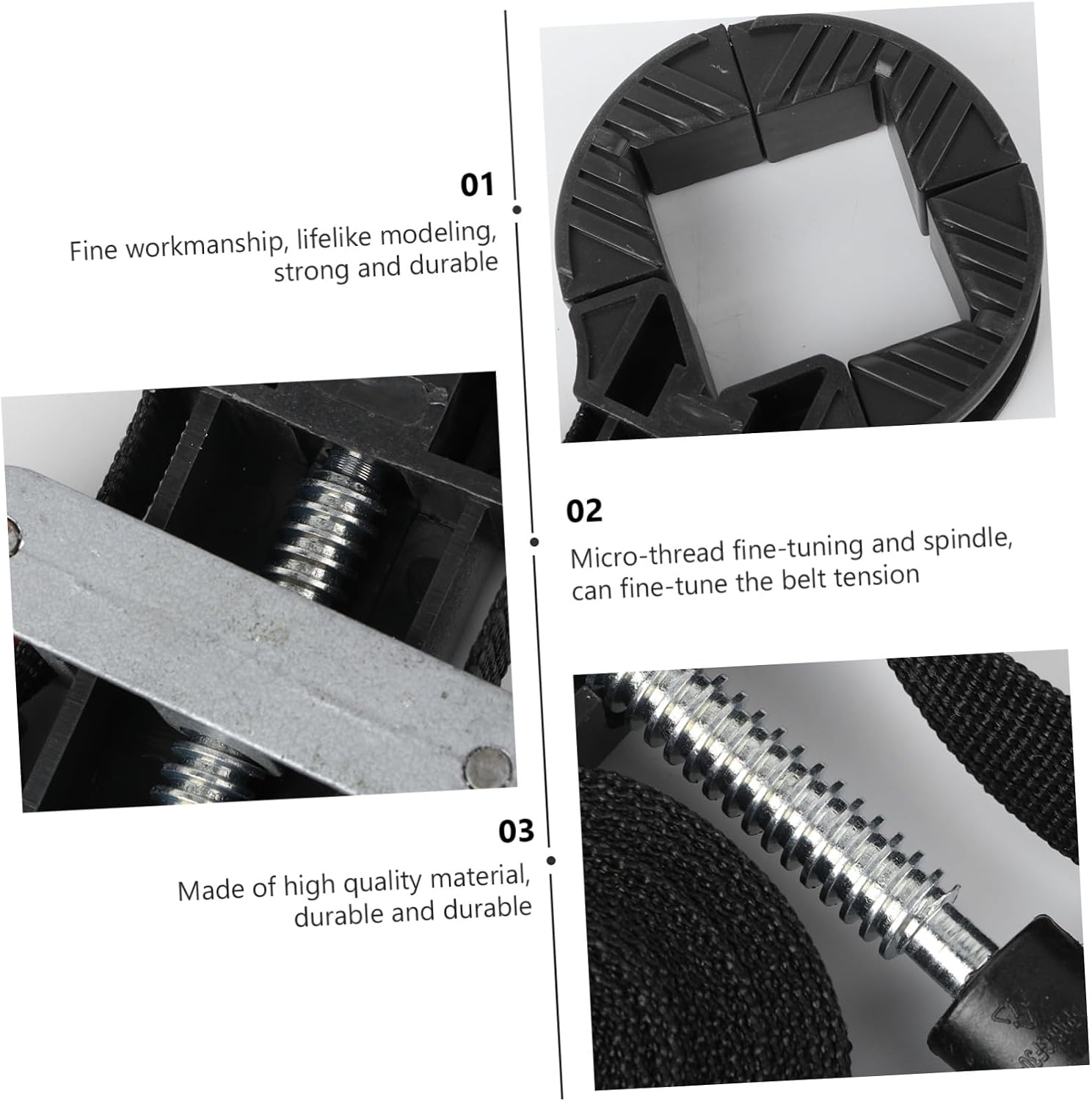 01

Fine workmanship, lifelike modeling, strong and durable

02

Micro-thread fine-tuning and spindle, can fine-tune the belt tension

03

Made of high quality material, durable and durable