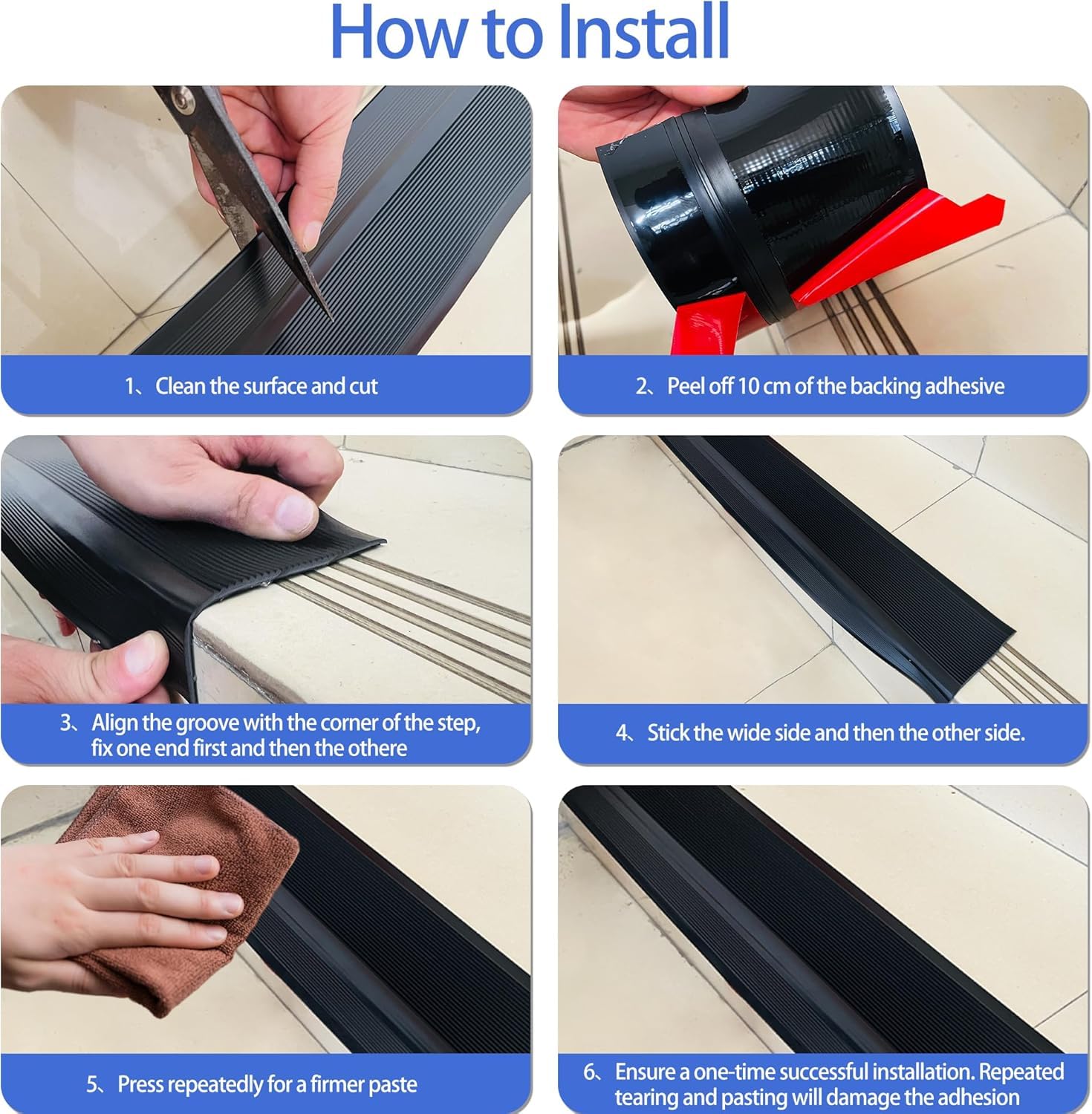 How to Install

1、Clean the surface and cut

2、Peel off 10 cm of the backing adhesive

3、Align the groove with the corner of the step, fix one end first and then the othere

4、Stick the wide side and then the other side.

5、Press repeatedly for a firmer paste

6、Ensure a one-time successful installation. Repeated tearing and pasting will damage the adhesion