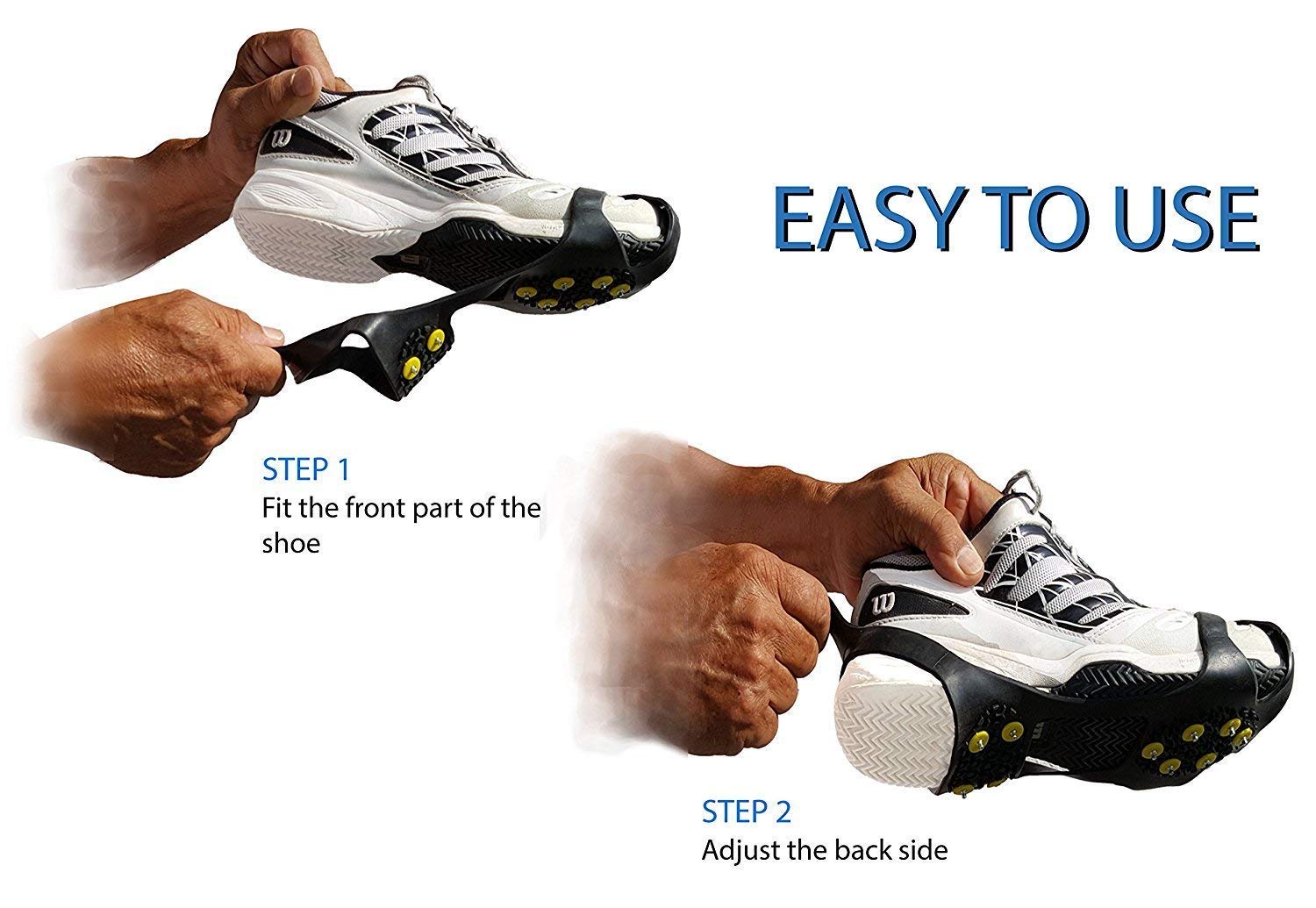 EASY TO USE

STEP 1
Fit the front part of the shoe

STEP 2
Adjust the back side