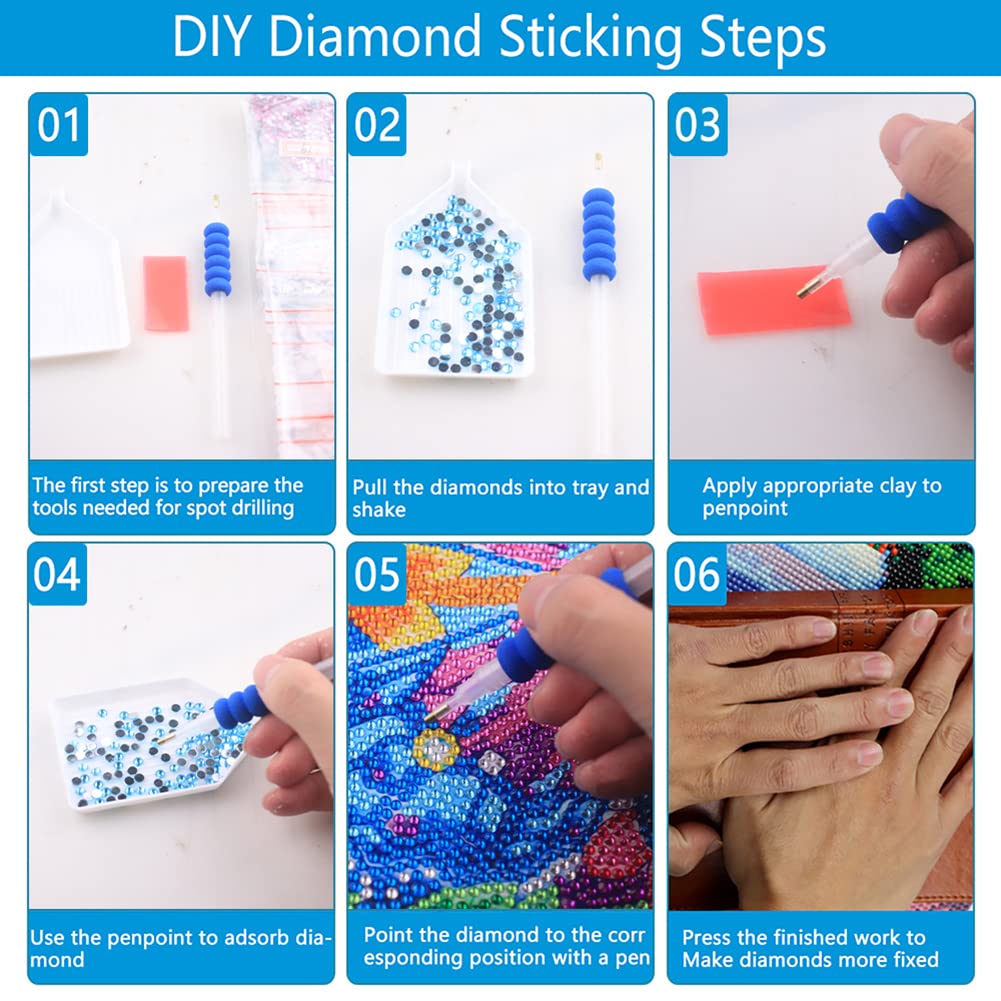 DIY Diamond Sticking Steps

01

The first step is to prepare the tools needed for spot drilling

02

Pull the diamonds into tray and shake

03

Apply appropriate clay to penpoint

04

Use the penpoint to adsorb diamond

05

Point the diamond to the corresponding position with a pen

06

Press the finished work to Make diamonds more fixed