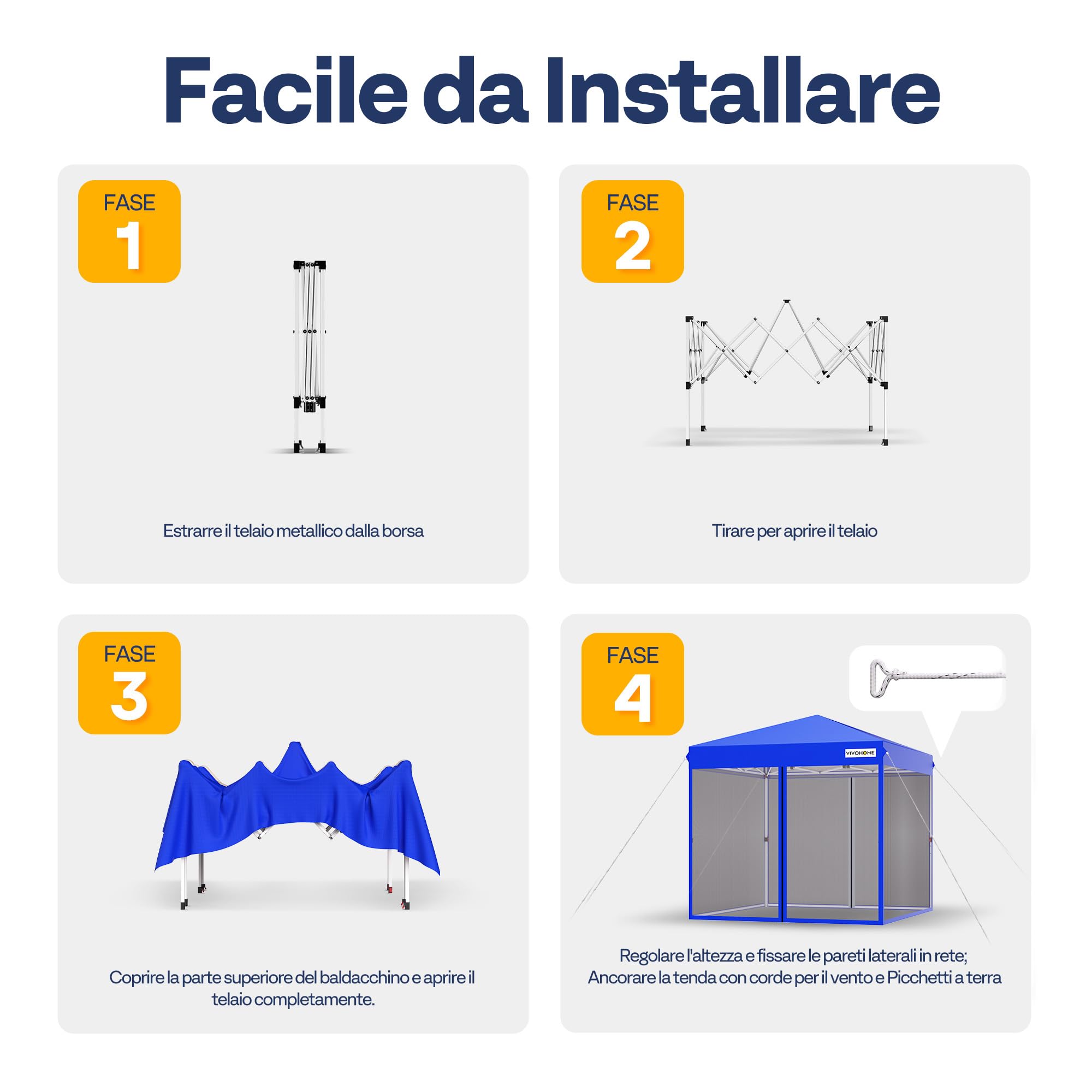 Facile da Installare

FASE
1

Estrarre il telaio metallico dalla borsa

FASE
2

Tirare per aprire il telaio

FASE
3

Coprire la parte superiore del baldacchino e aprire il telaio completamente.

FASE
4

VIVOHOME

Regolare l'altezza e fissare le pareti laterali in rete;
Ancorare la tenda con corde per il vento e Picchetti a terra