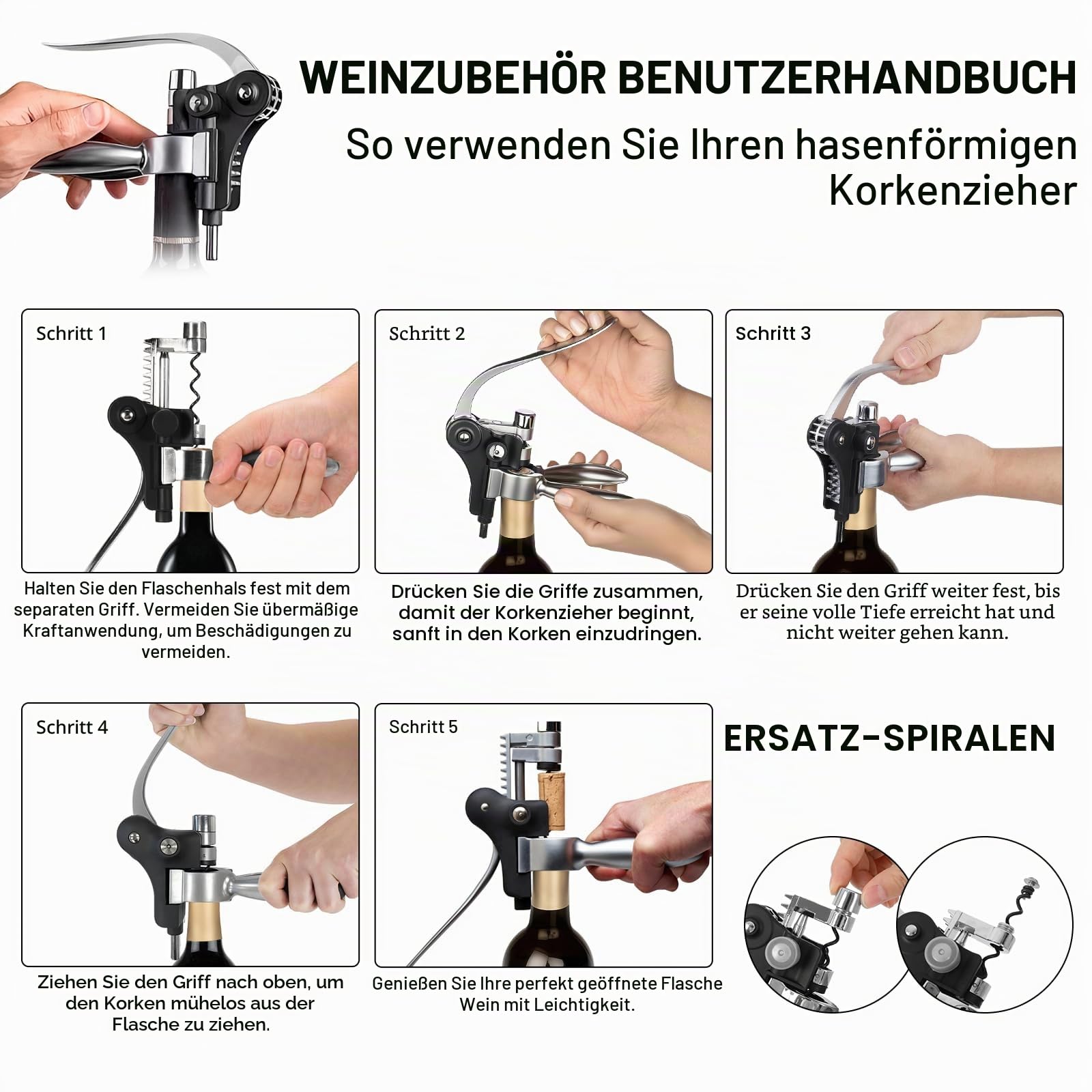 WEINZUBEHÖR BENUTZERHANDBUCH

So verwenden Sie Ihren hasenförmigen Korkenzieher

Schritt 1

Halten Sie den Flaschenhals fest mit dem separaten Griff. Vermeiden Sie übermäßige Kraftanwendung, um Beschädigungen zu vermeiden.

Schritt 2

Drücken Sie die Griffe zusammen, damit der Korkenzieher beginnt, sanft in den Korken einzudringen.

Schritt 3

Drücken Sie den Griff weiter fest, bis er seine volle Tiefe erreicht hat und nicht weiter gehen kann.

Schritt 4

Ziehen Sie den Griff nach oben, um den Korken mühelos aus der Flasche zu ziehen.

Schritt 5

Genießen Sie Ihre perfekt geöffnete Flasche Wein mit Leichtigkeit.

ERSATZ-SPIRALEN