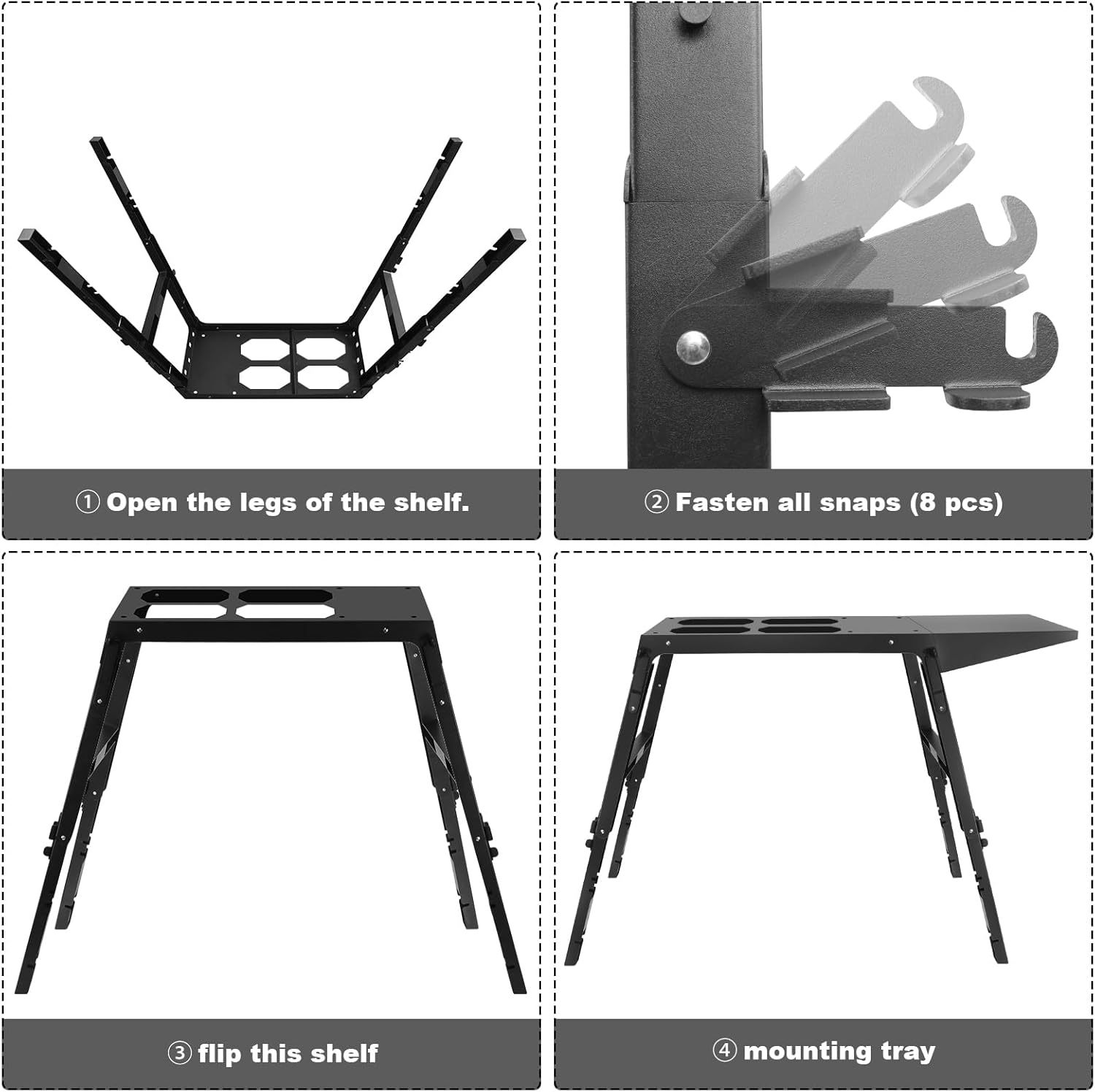 ① Open the legs of the shelf.

② Fasten all snaps (8 pcs)

③ flip this shelf

④ mounting tray