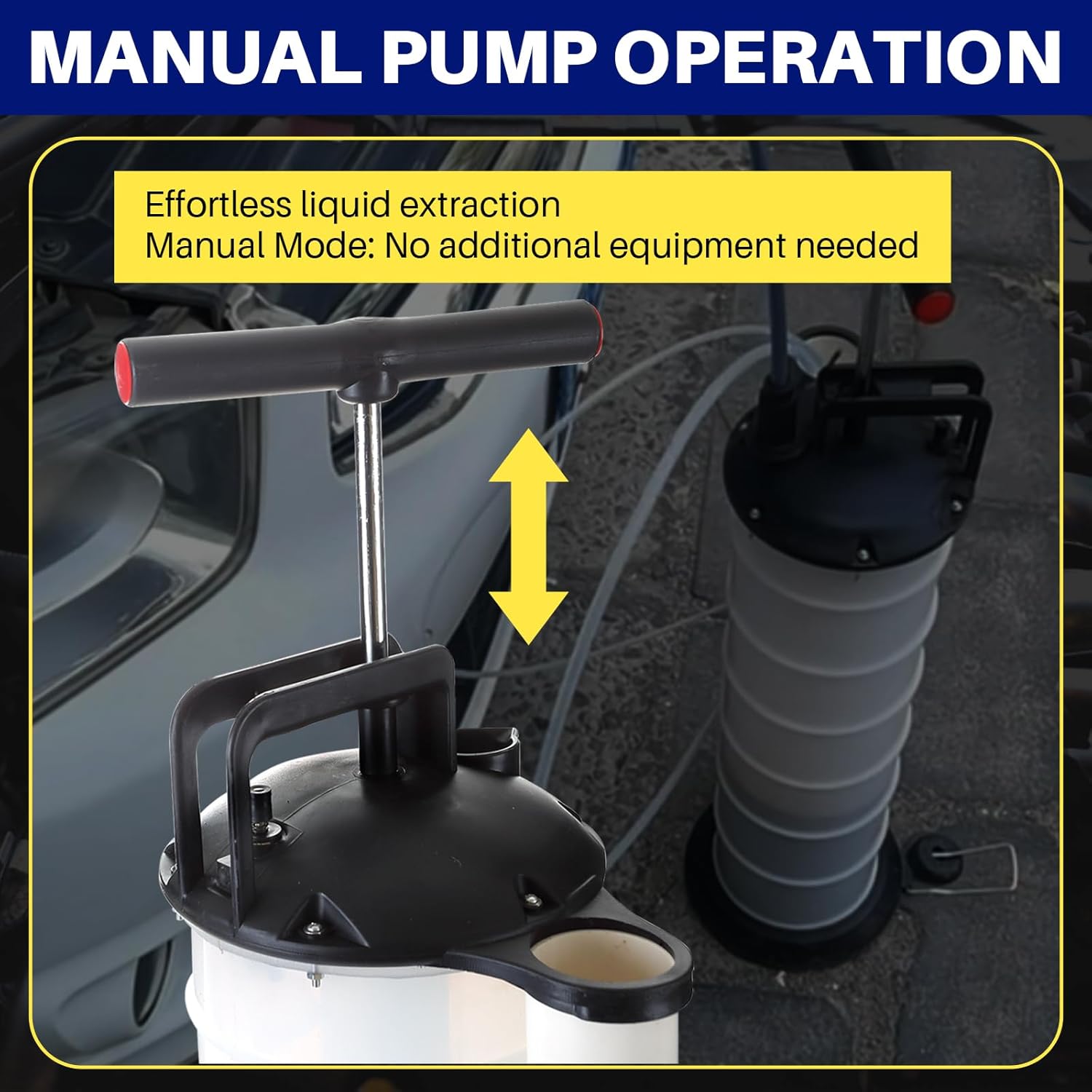 MANUAL PUMP OPERATION

Effortless liquid extraction
Manual Mode: No additional equipment needed