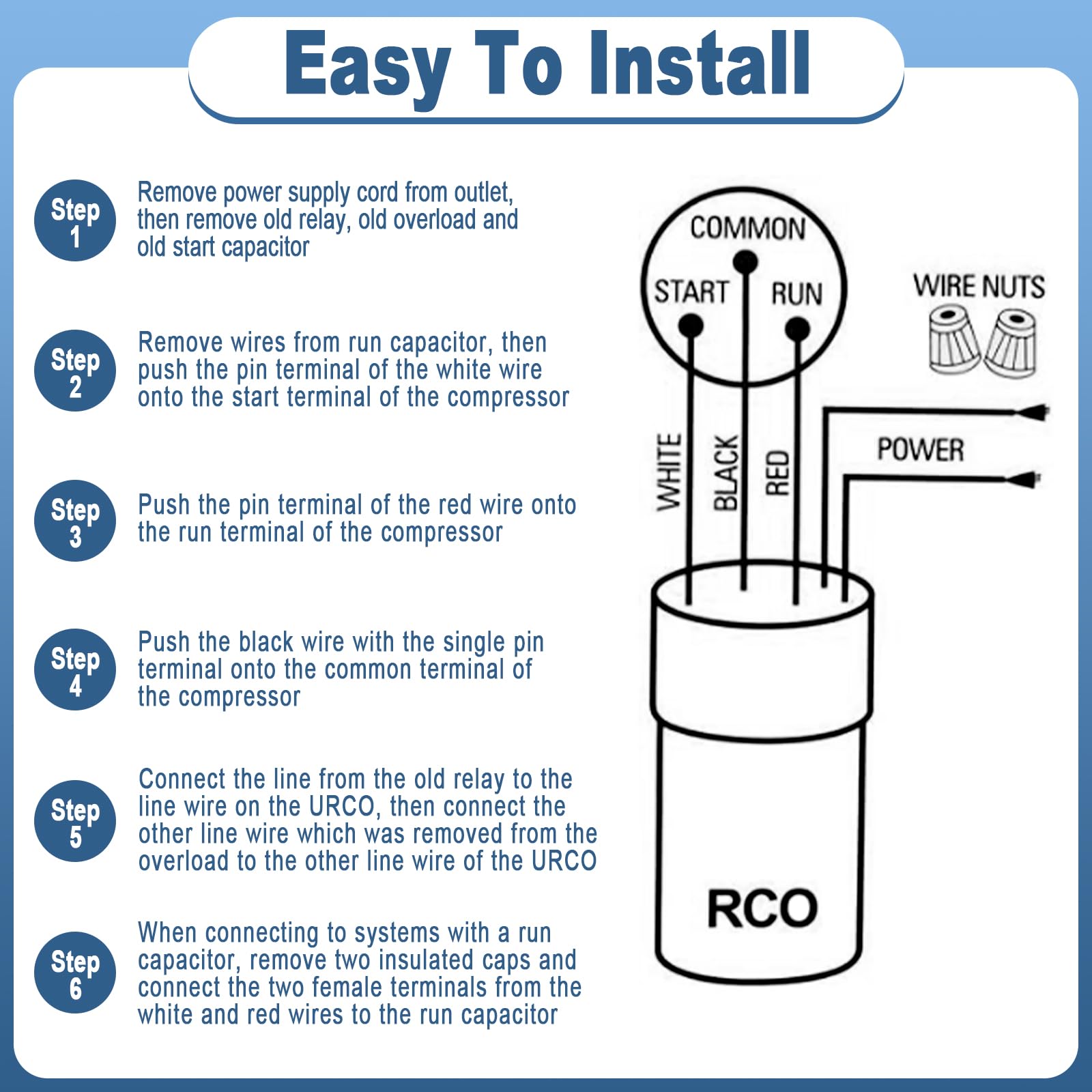 Easy To Install

Step 1
Remove power supply cord from outlet, then remove old relay, old overload and old start capacitor

Step 2
Remove wires from run capacitor, then push the pin terminal of the white wire onto the start terminal of the compressor

Step 3
Push the pin terminal of the red wire onto the run terminal of the compressor

Step 4
Push the black wire with the single pin terminal onto the common terminal of the compressor

Step 5
Connect the line from the old relay to the line wire on the URCO, then connect the other line wire which was removed from the overload to the other line wire of the URCO

Step 6
When connecting to systems with a run capacitor, remove two insulated caps and connect the two female terminals from the white and red wires to the run capacitor

COMMON
START
RUN
WIRE NUTS
WHITE
BLACK
RED
POWER
RCO