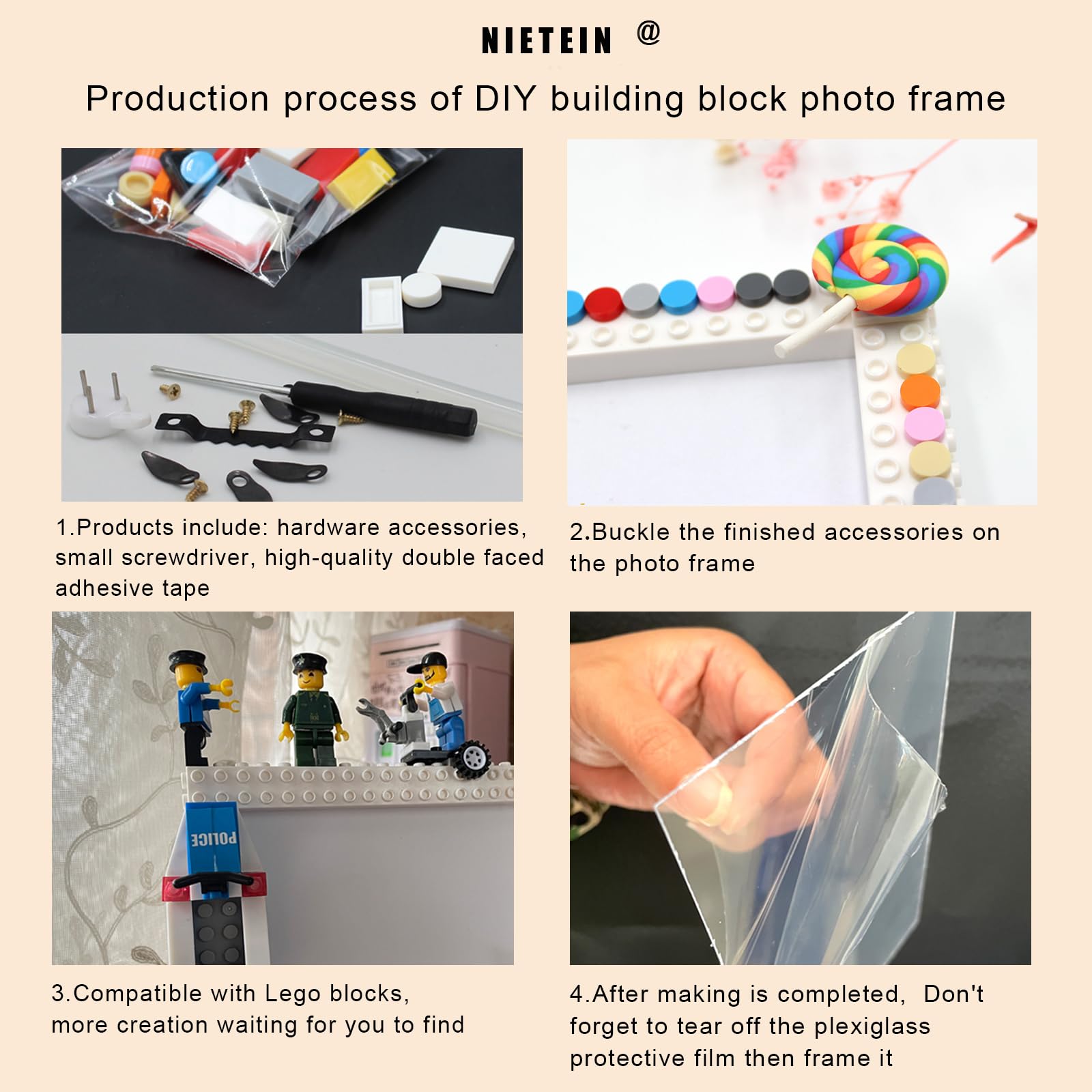 NIETEIN @

Production process of DIY building block photo frame

1.Products include: hardware accessories, small screwdriver, high-quality double faced adhesive tape

2.Buckle the finished accessories on the photo frame

POLICE

3.Compatible with Lego blocks, more creation waiting for you to find

4.After making is completed, Don't forget to tear off the plexiglass protective film then frame it