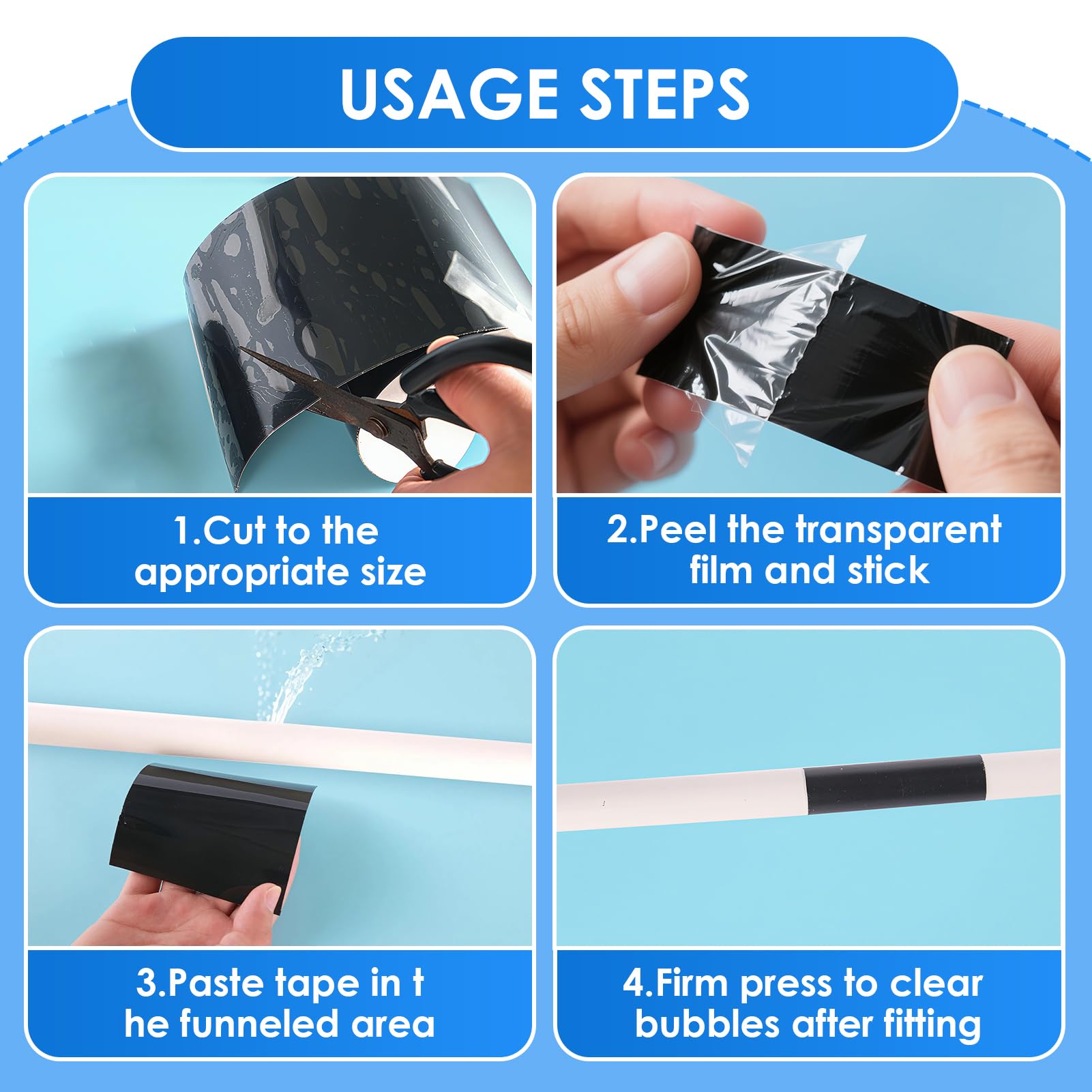 USAGE STEPS

1.Cut to the appropriate size

2.Peel the transparent film and stick

3.Paste tape in t he funneled area

4.Firm press to clear bubbles after fitting