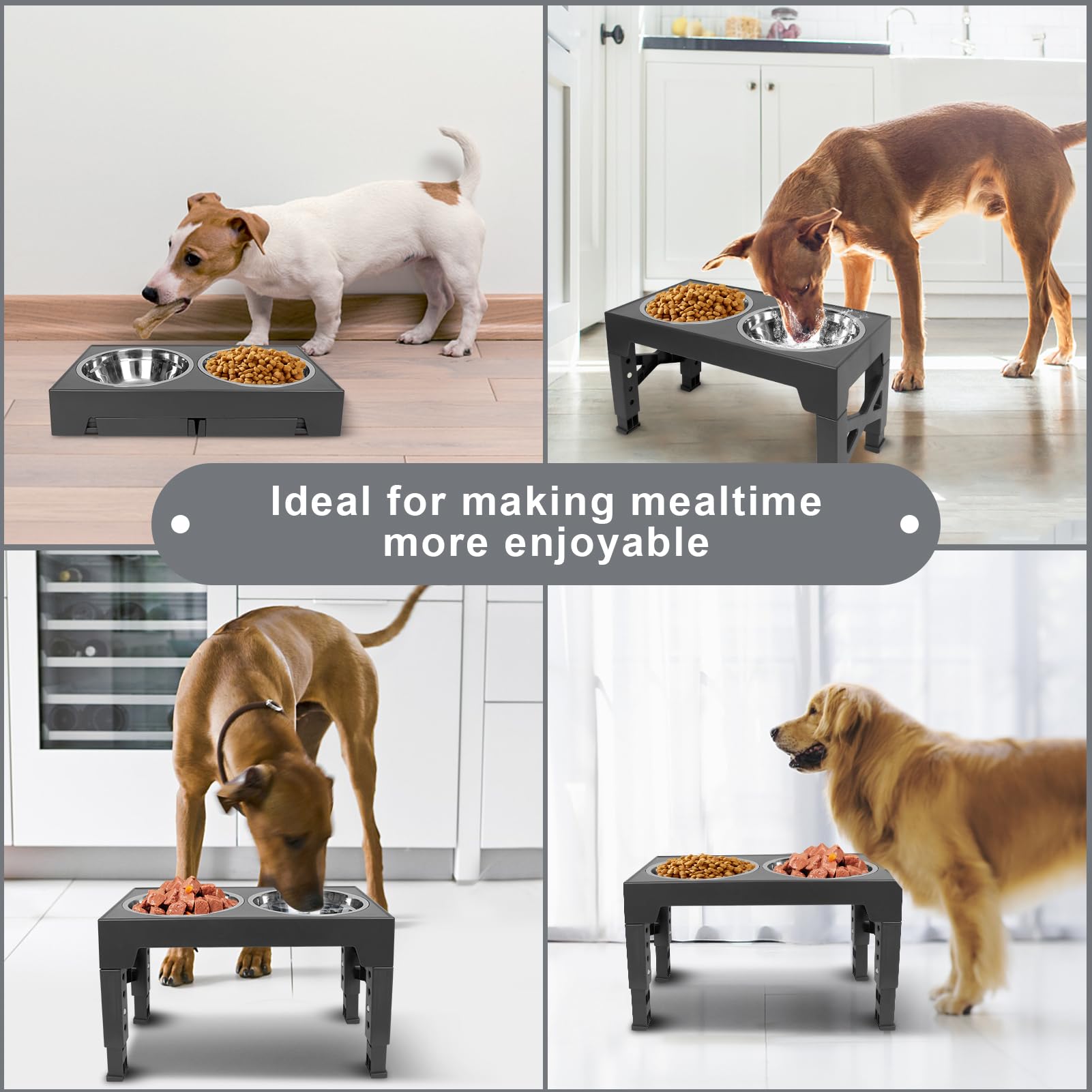 Ideal for making mealtime more enjoyable