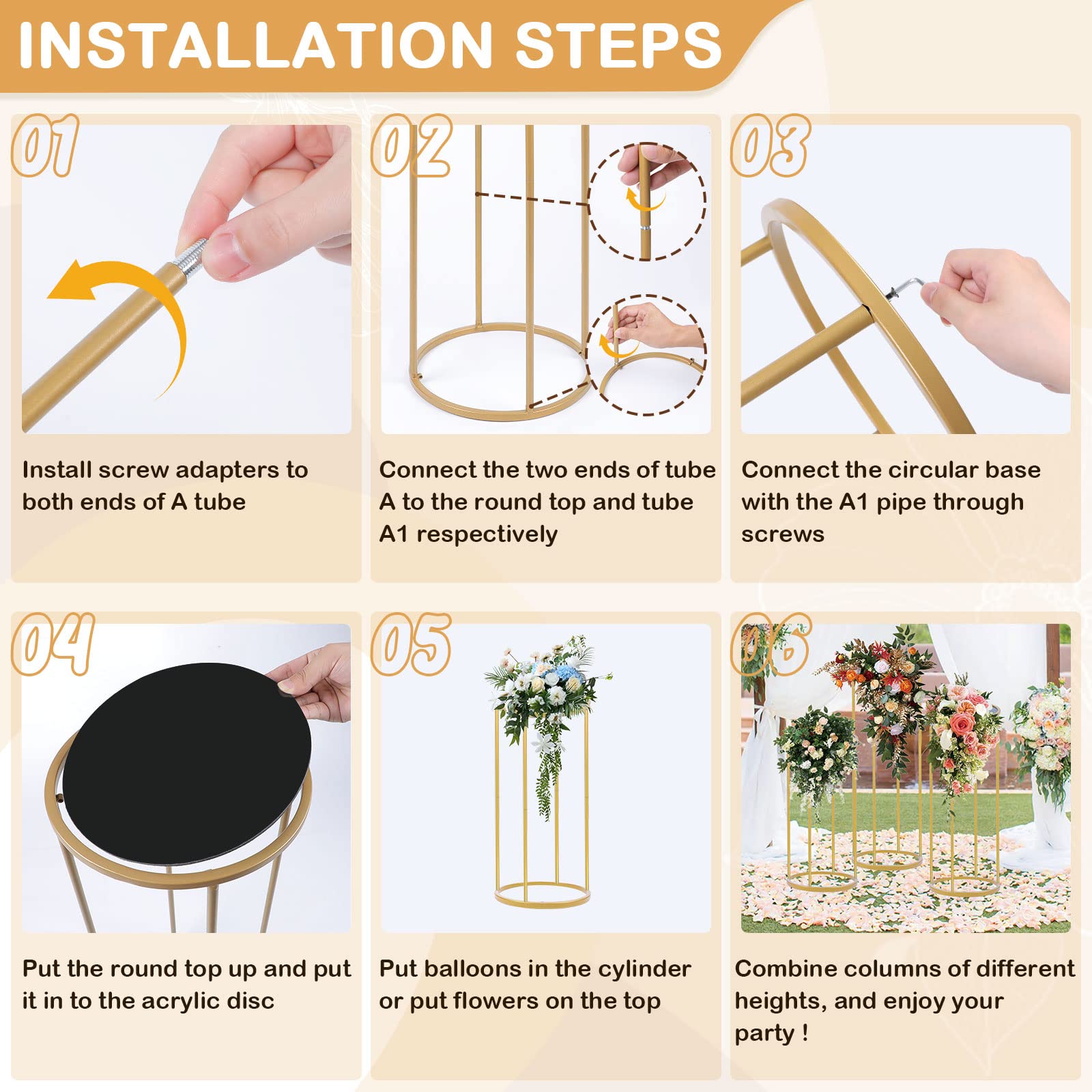 INSTALLATION STEPS

01

Install screw adapters to both ends of A tube

02

Connect the two ends of tube A to the round top and tube A1 respectively

03

Connect the circular base with the A1 pipe through screws

04

Put the round top up and put it in to the acrylic disc

05

Put balloons in the cylinder or put flowers on the top

06

Combine columns of different heights, and enjoy your party !