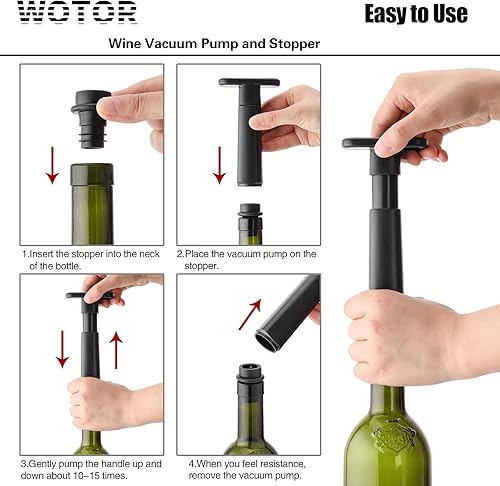 WOTOR

Easy to Use

Wine Vacuum Pump and Stopper

1.Insert the stopper into the neck of the bottle.

2.Place the vacuum pump on the stopper.

3.Gently pump the handle up and down about 10–15 times.

4.When you feel resistance, remove the vacuum pump.