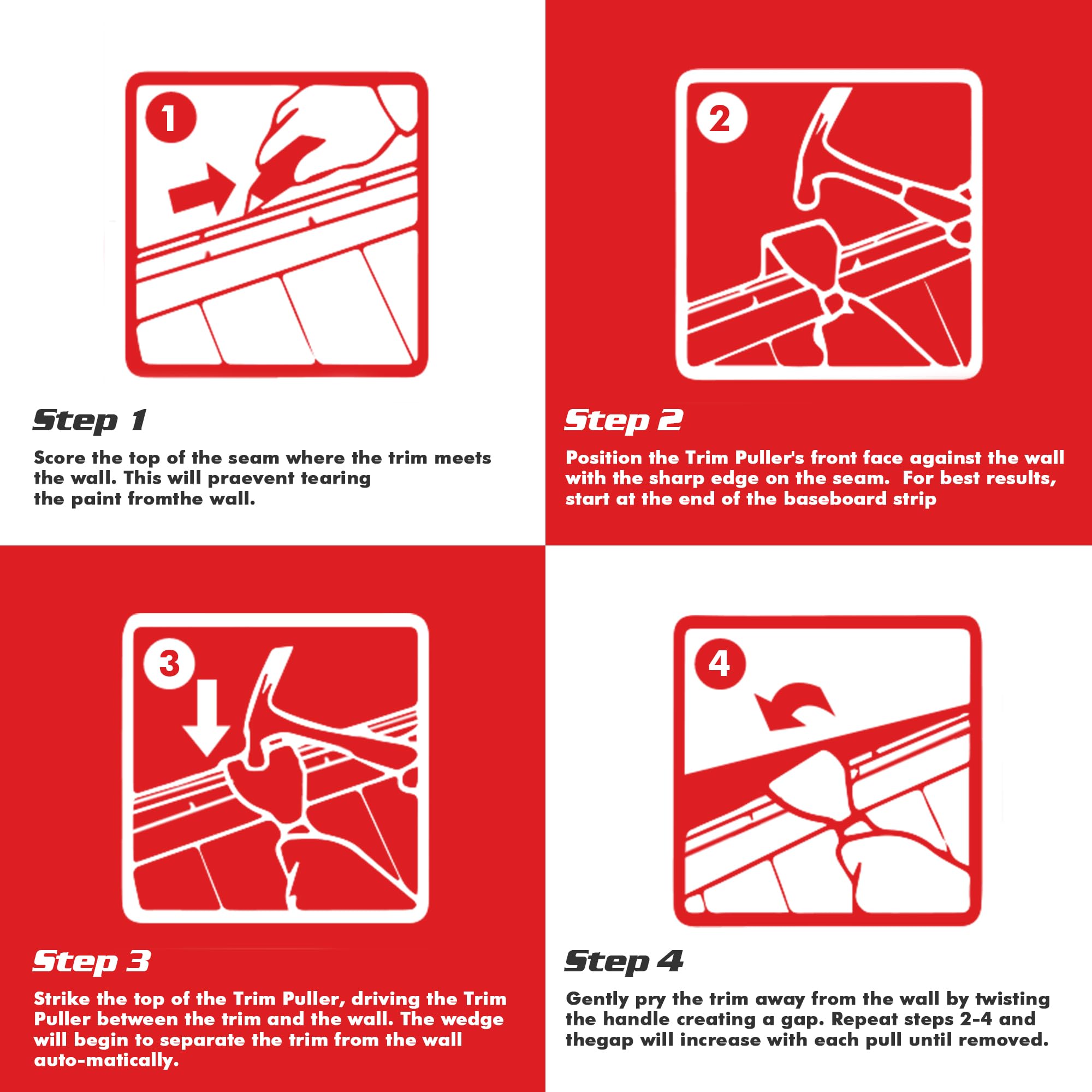 1

Step 1

Score the top of the seam where the trim meets the wall. This will praevent tearing the paint fromthe wall.

2

Step 2

Position the Trim Puller's front face against the wall with the sharp edge on the seam. For best results, start at the end of the baseboard strip

3

Step 3

Strike the top of the Trim Puller, driving the Trim Puller between the trim and the wall. The wedge will begin to separate the trim from the wall auto-matically.

4

Step 4

Gently pry the trim away from the wall by twisting the handle creating a gap. Repeat steps 2-4 and thegap will increase with each pull until removed.