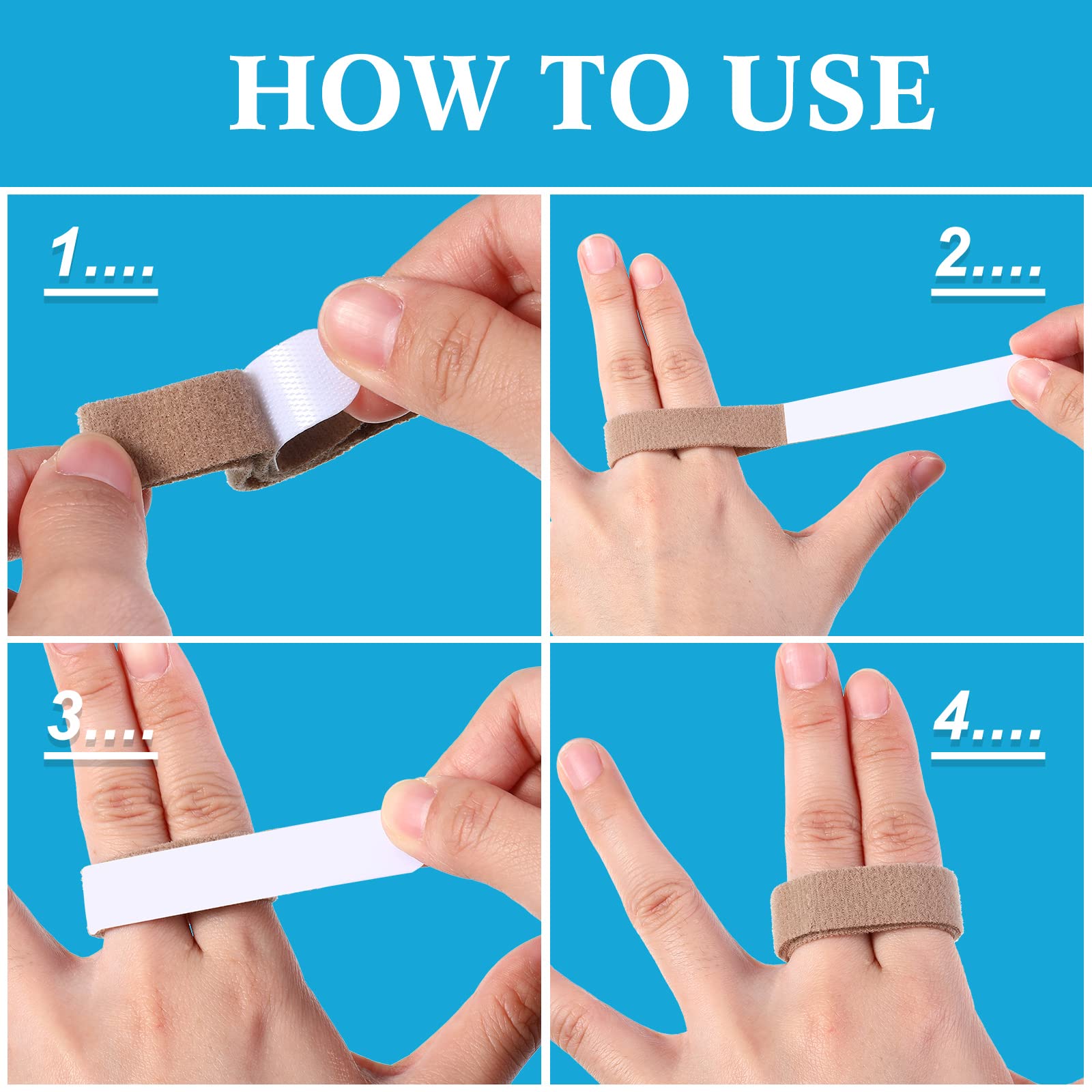 HOW TO USE

1....

2....

3....

4....