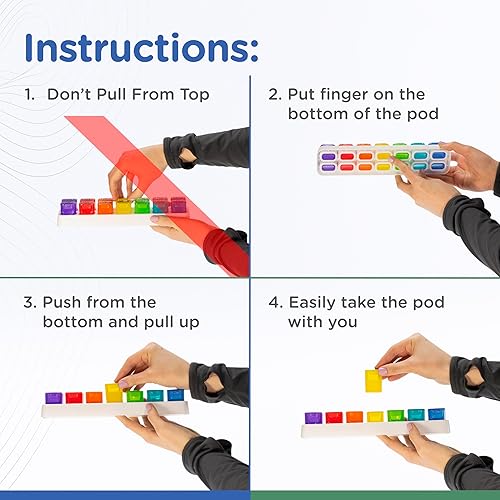 Instructions:

1. Don't Pull From Top

2. Put finger on the bottom of the pod

3. Push from the bottom and pull up

4. Easily take the pod with you