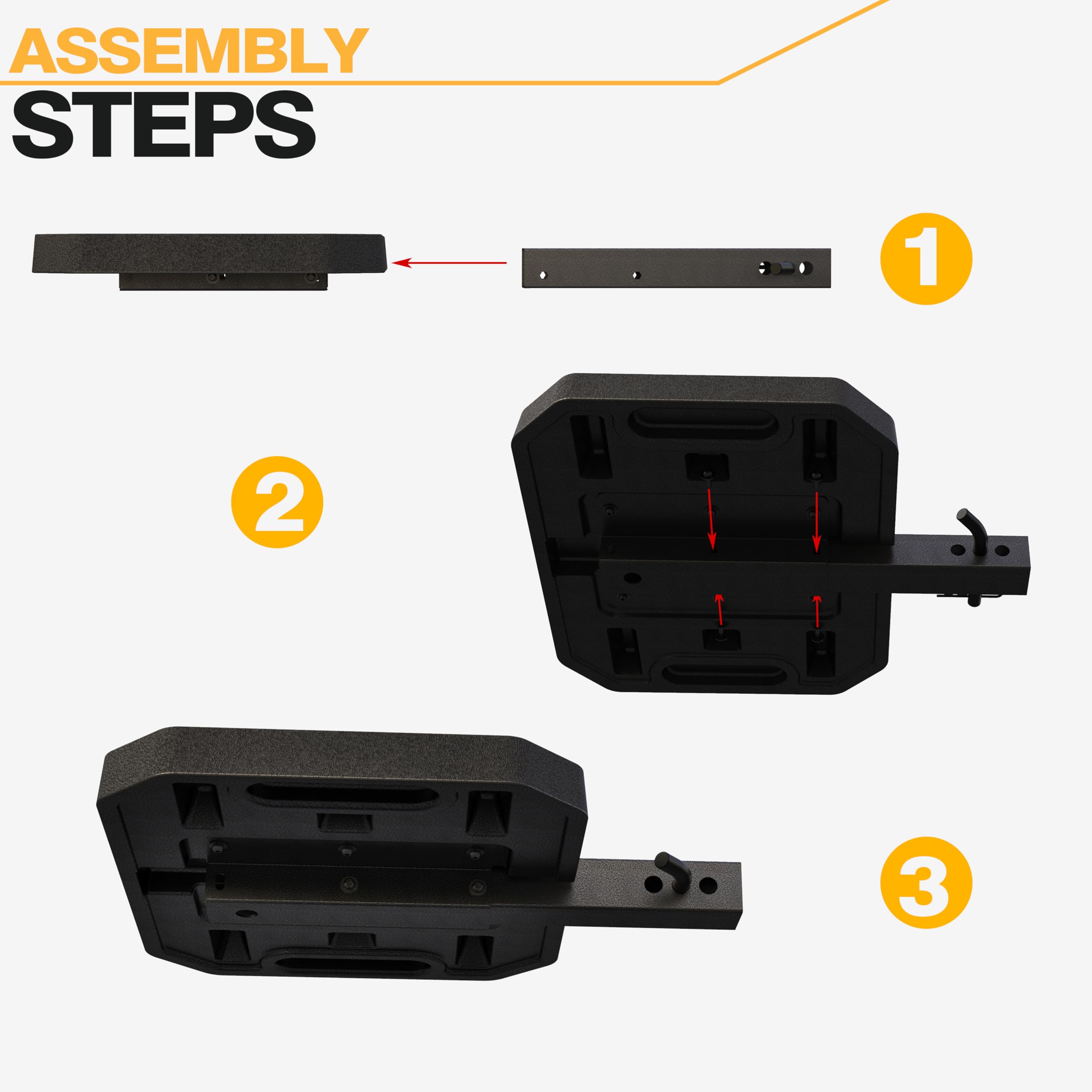 ASSEMBLY
STEPS

1

2

3