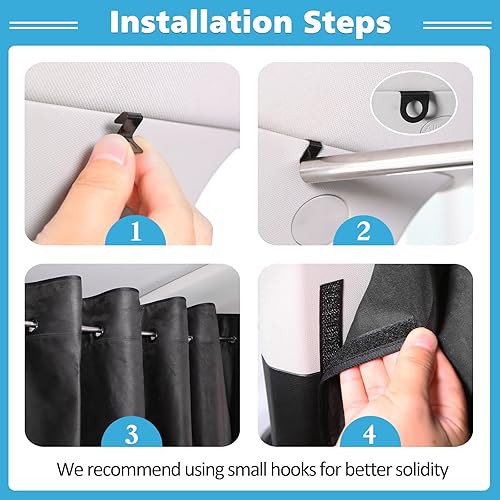 Installation Steps

1

2

3

4

We recommend using small hooks for better solidity