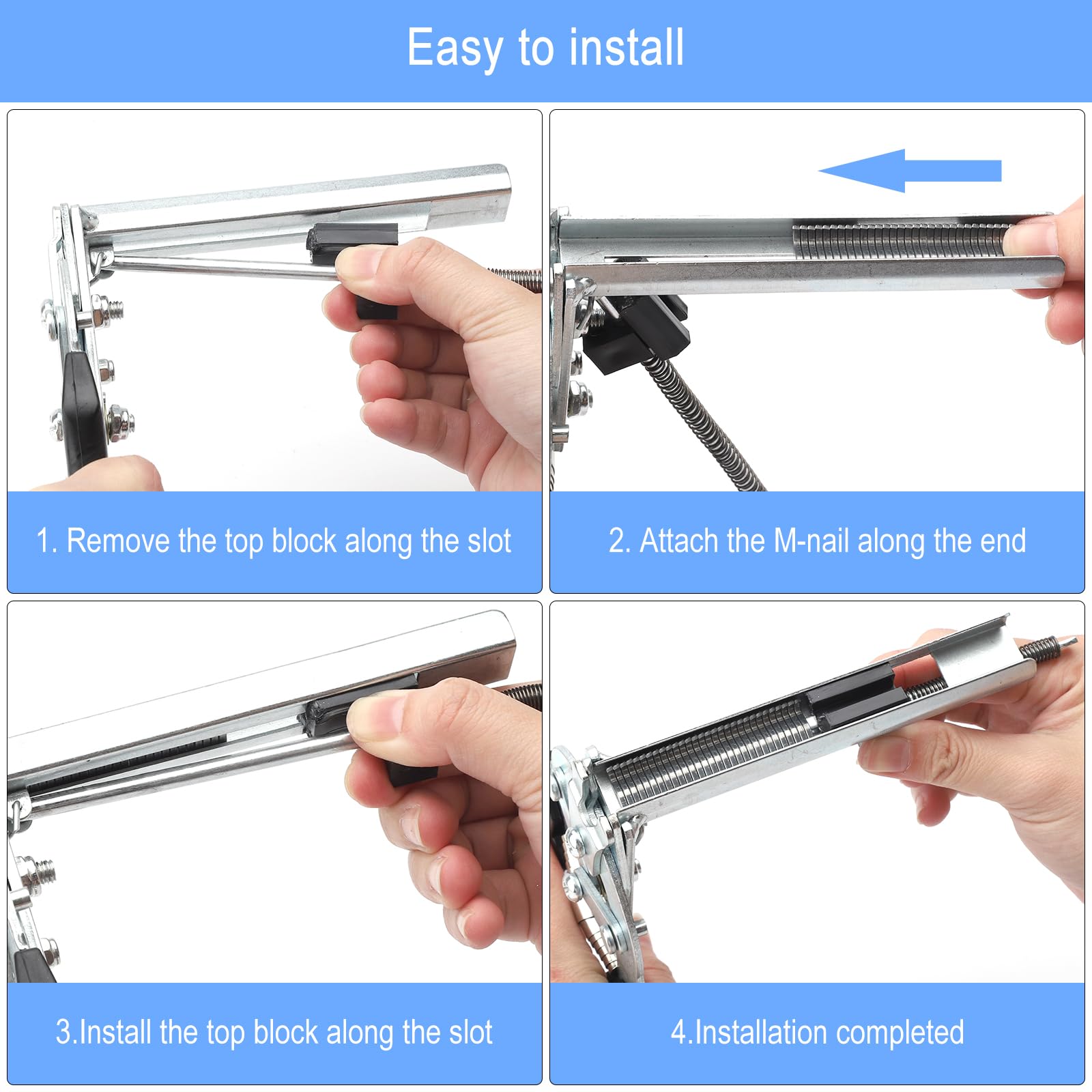 Easy to install

1. Remove the top block along the slot

2. Attach the M-nail along the end

3.Install the top block along the slot

4.Installation completed