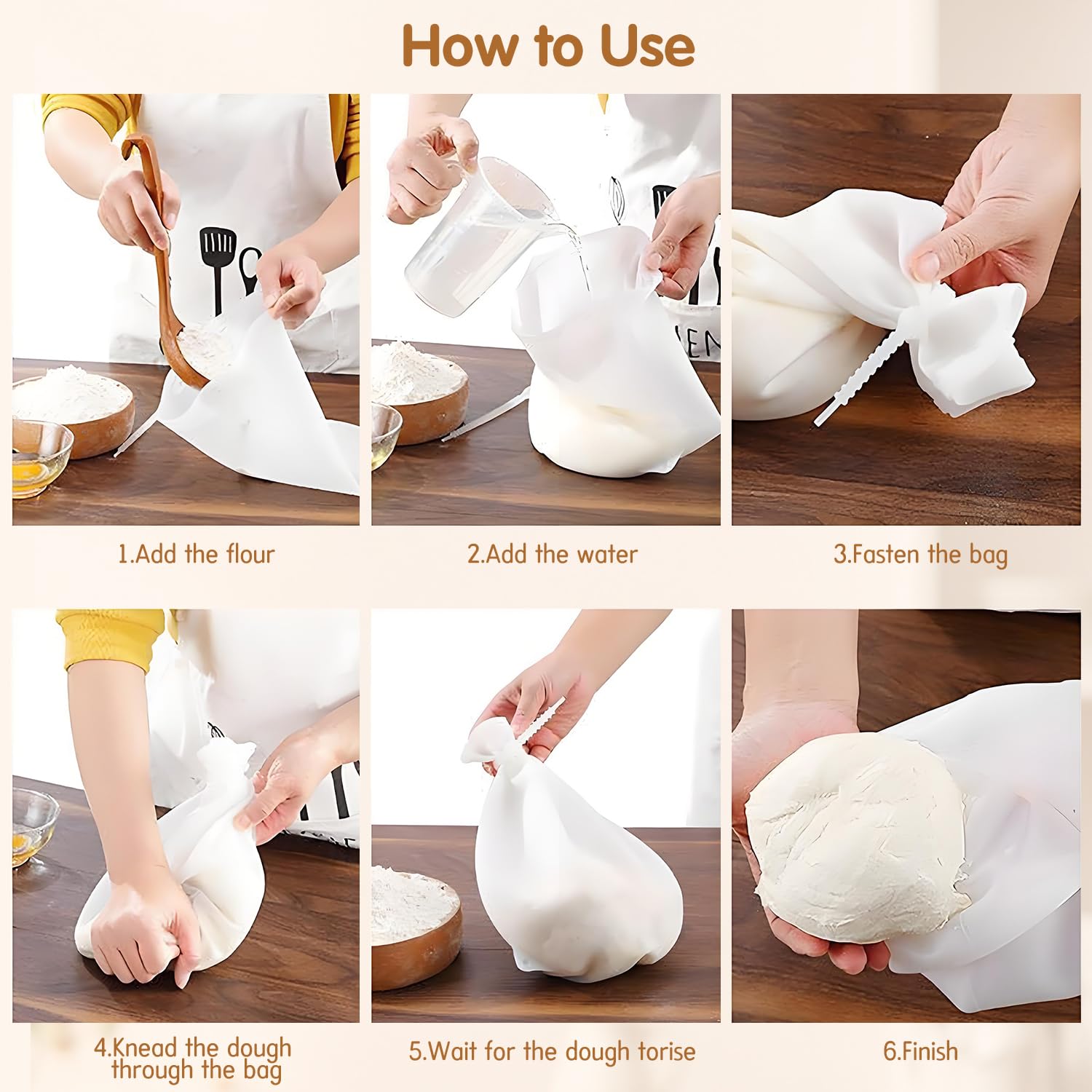 How to Use

1.Add the flour

2.Add the water

3.Fasten the bag

4.Knead the dough through the bag

5.Wait for the dough torise

6.Finish