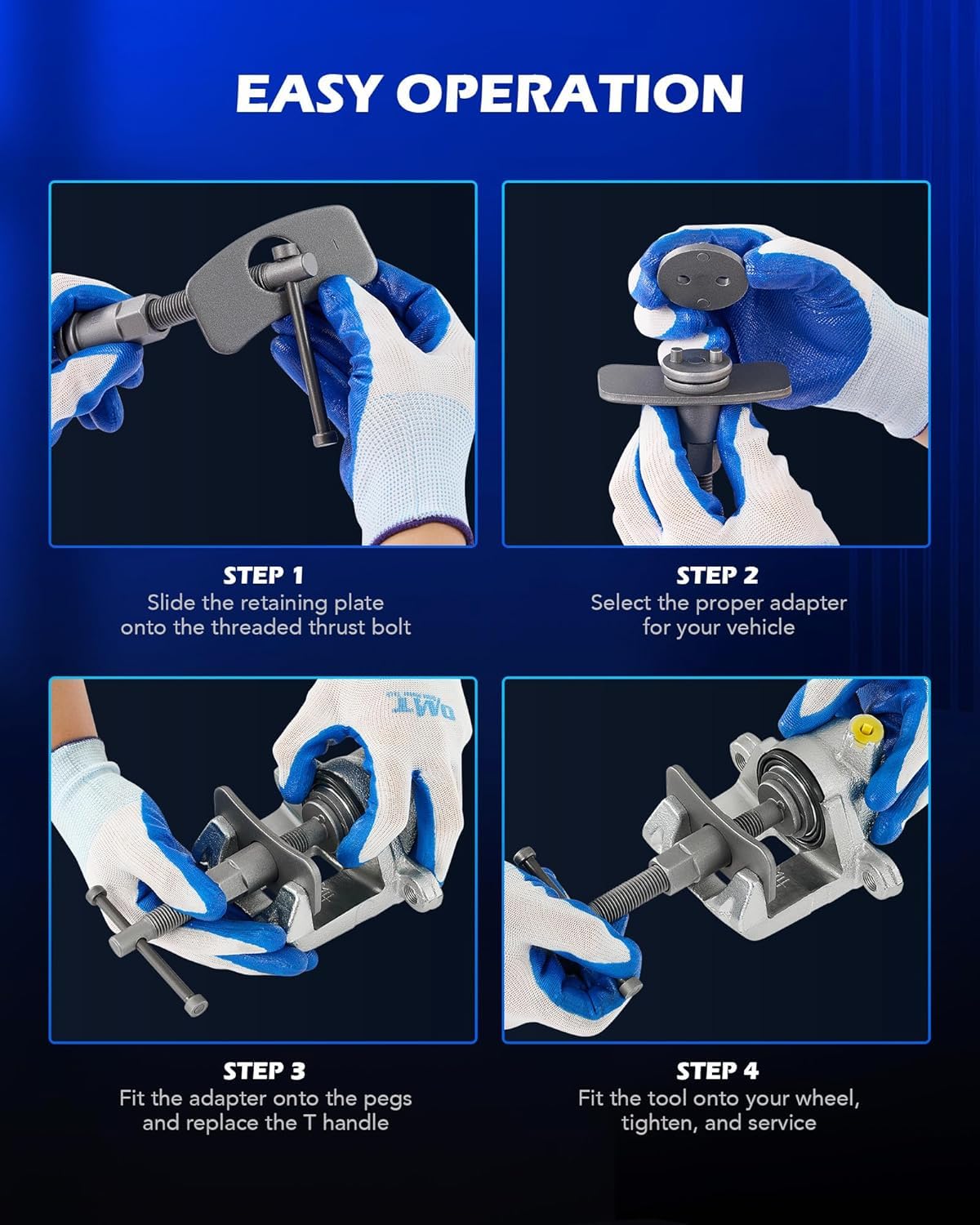 EASY OPERATION

STEP 1
Slide the retaining plate onto the threaded thrust bolt

STEP 2
Select the proper adapter for your vehicle

DMT

STEP 3
Fit the adapter onto the pegs and replace the T handle

STEP 4
Fit the tool onto your wheel, tighten, and service