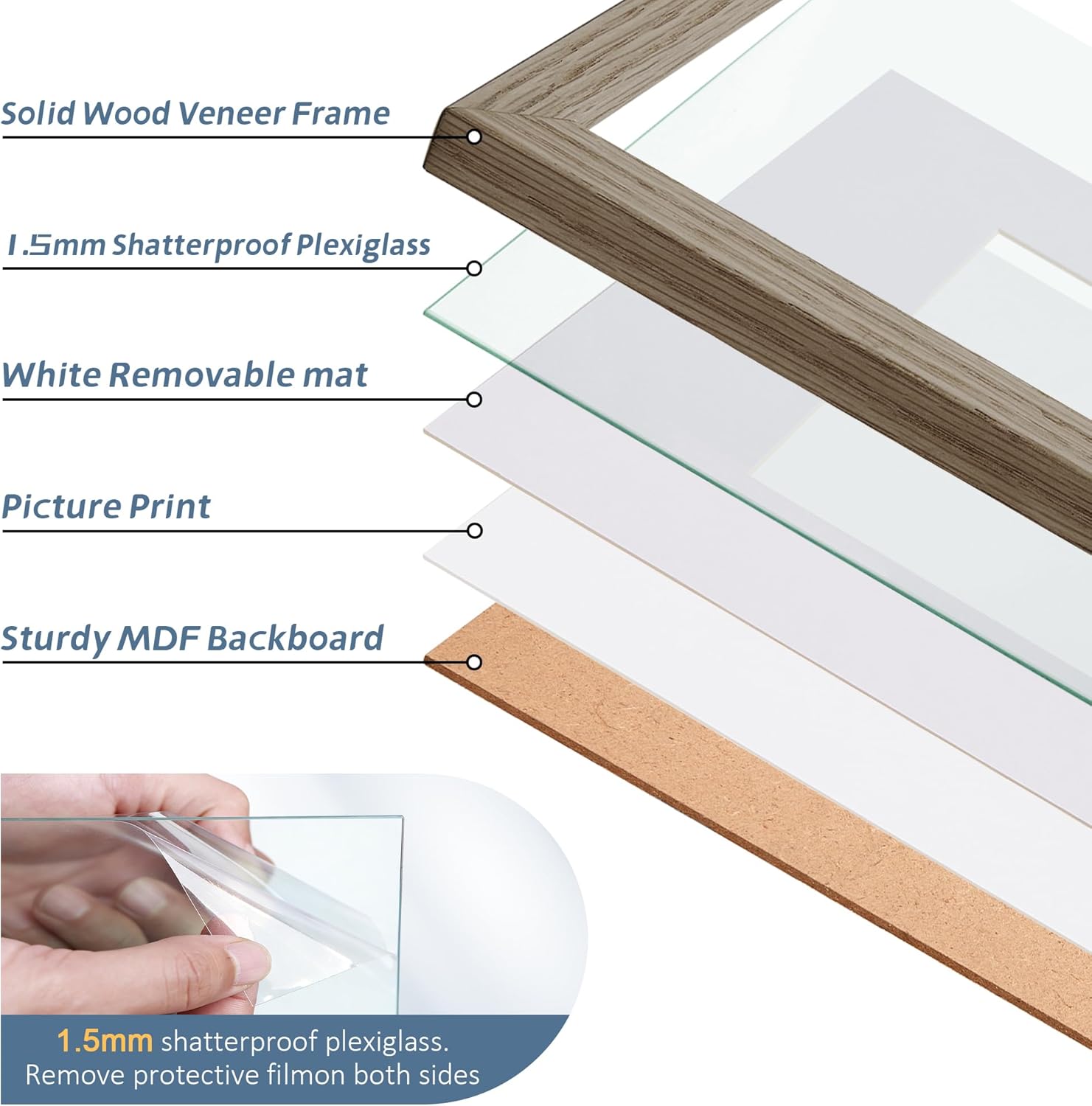 Solid Wood Veneer Frame

1.5mm Shatterproof Plexiglass

White Removable mat

Picture Print

Sturdy MDF Backboard

1.5mm shatterproof plexiglass. Remove protective filmon both sides