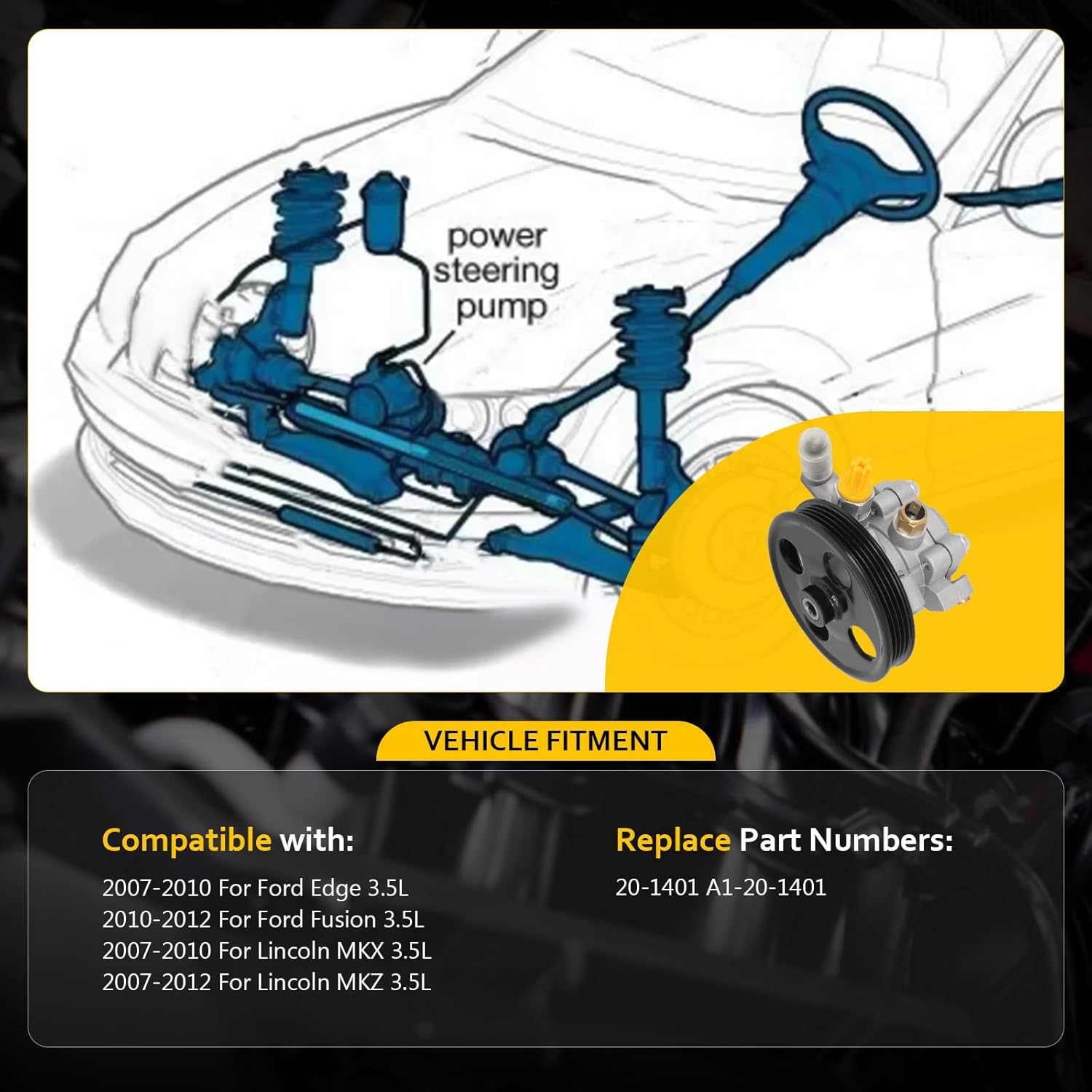 power steering pump

VEHICLE FITMENT

Compatible with:

2007-2010 For Ford Edge 3.5L
2010-2012 For Ford Fusion 3.5L
2007-2010 For Lincoln MKX 3.5L
2007-2012 For Lincoln MKZ 3.5L

Replace Part Numbers:

20-1401 A1-20-1401