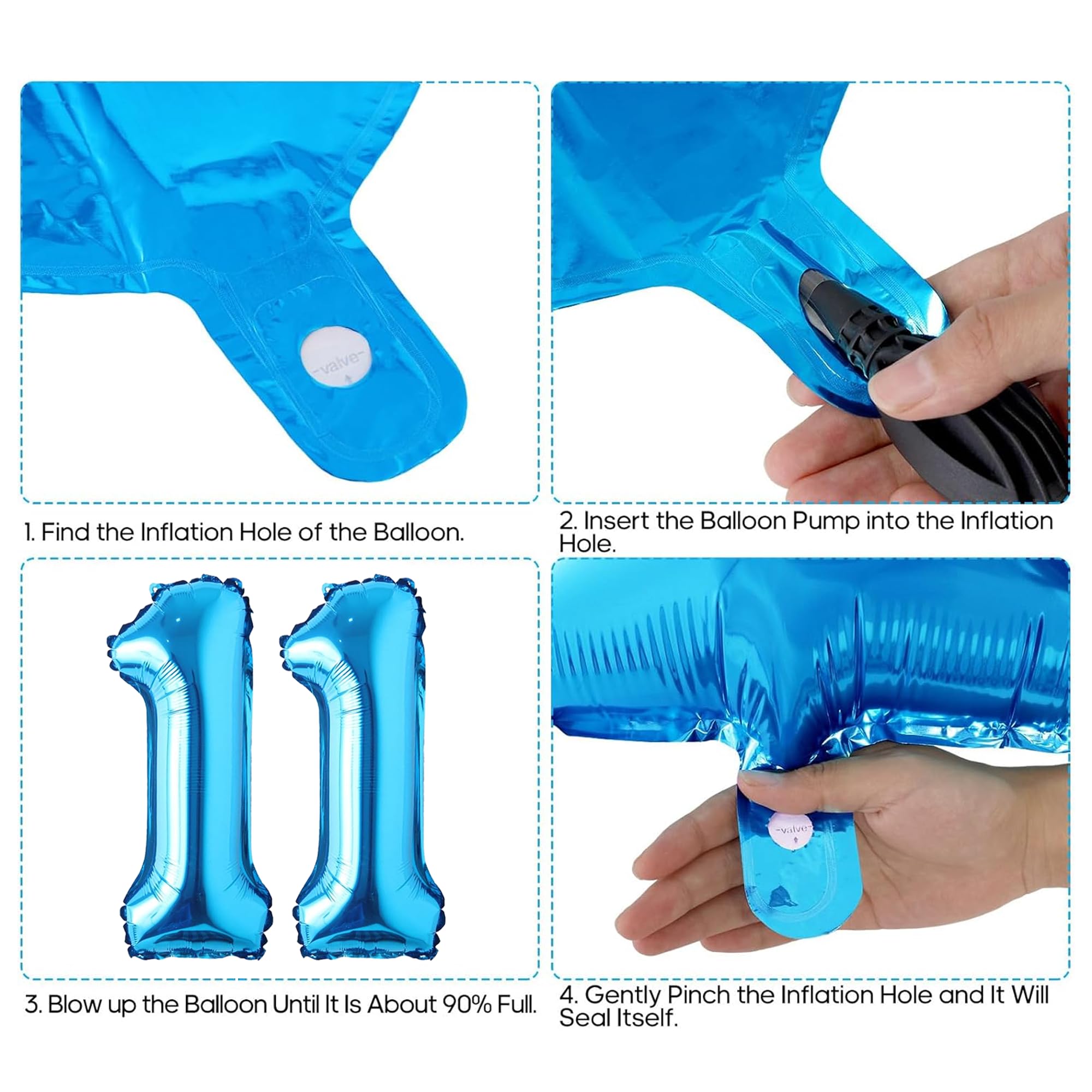 -valve-

1. Find the Inflation Hole of the Balloon.

2. Insert the Balloon Pump into the Inflation Hole.

3. Blow up the Balloon Until It Is About 90% Full.

-valve-

4. Gently Pinch the Inflation Hole and It Will Seal Itself.