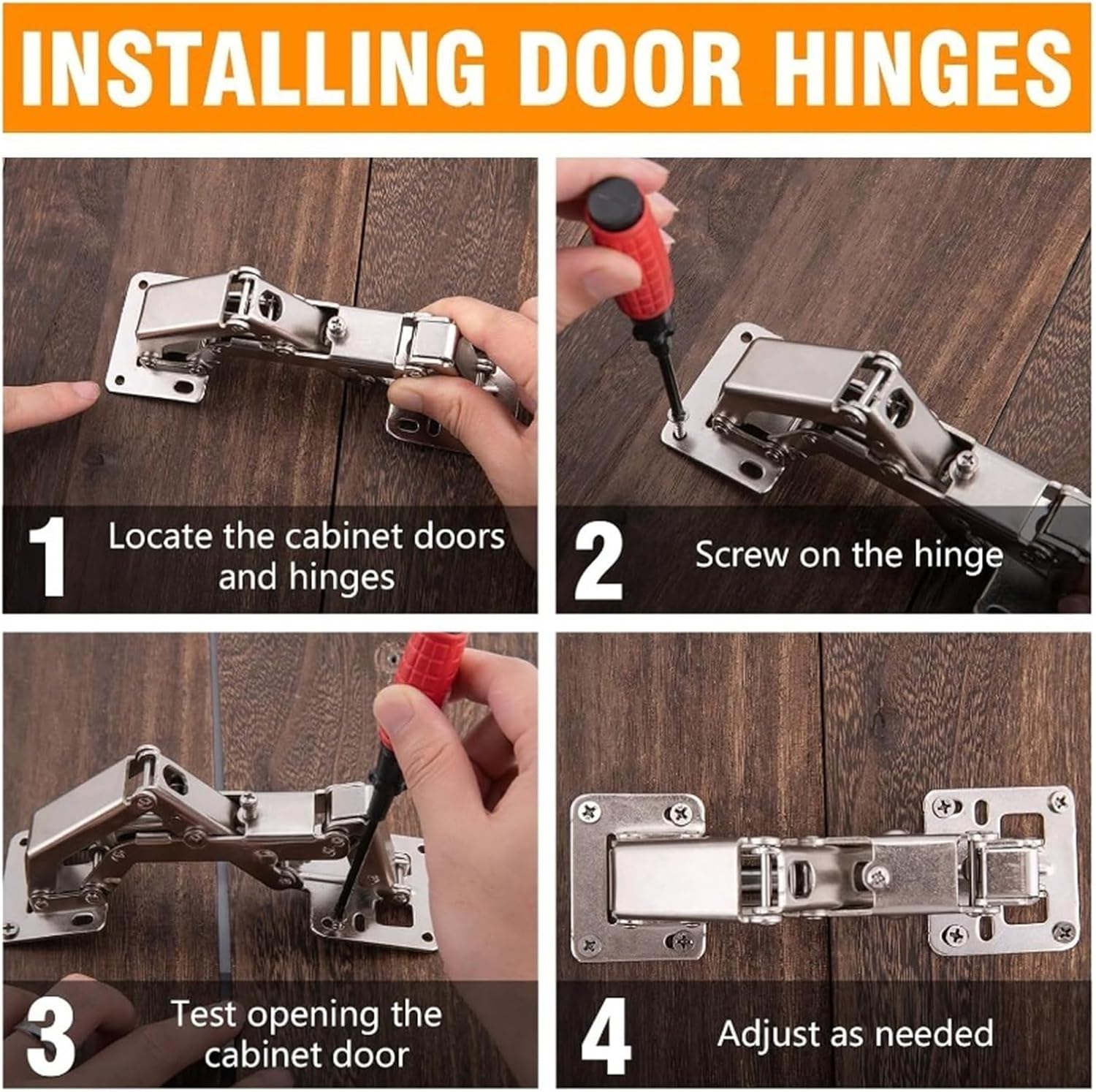 INSTALLING DOOR HINGES

1 Locate the cabinet doors and hinges

2 Screw on the hinge

3 Test opening the cabinet door

4 Adjust as needed