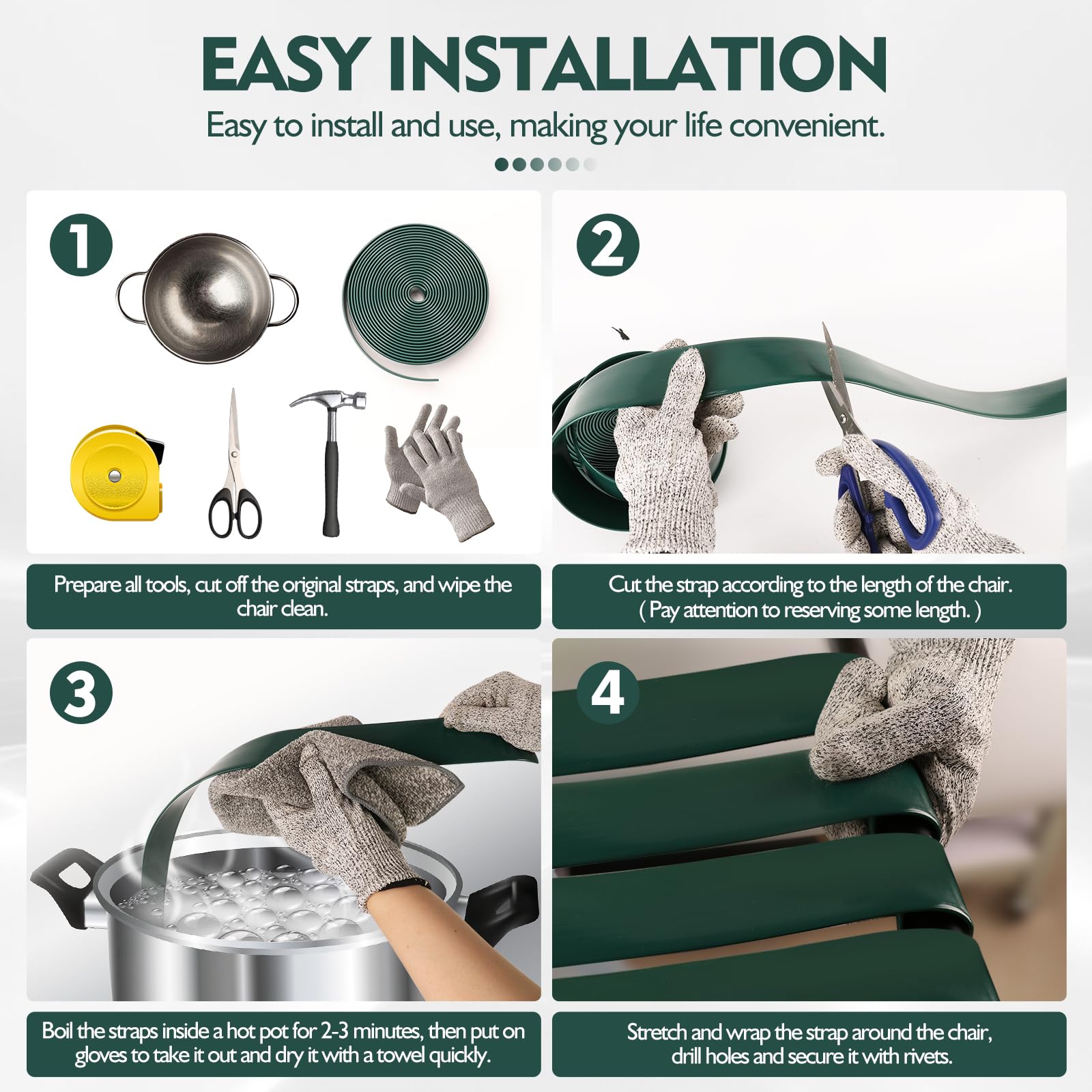 EASY INSTALLATION

Easy to install and use, making your life convenient.

1

Prepare all tools, cut off the original straps, and wipe the chair clean.

2

Cut the strap according to the length of the chair. ( Pay attention to reserving some length. )

3

Boil the straps inside a hot pot for 2-3 minutes, then put on gloves to take it out and dry it with a towel quickly.

4

Stretch and wrap the strap around the chair, drill holes and secure it with rivets.