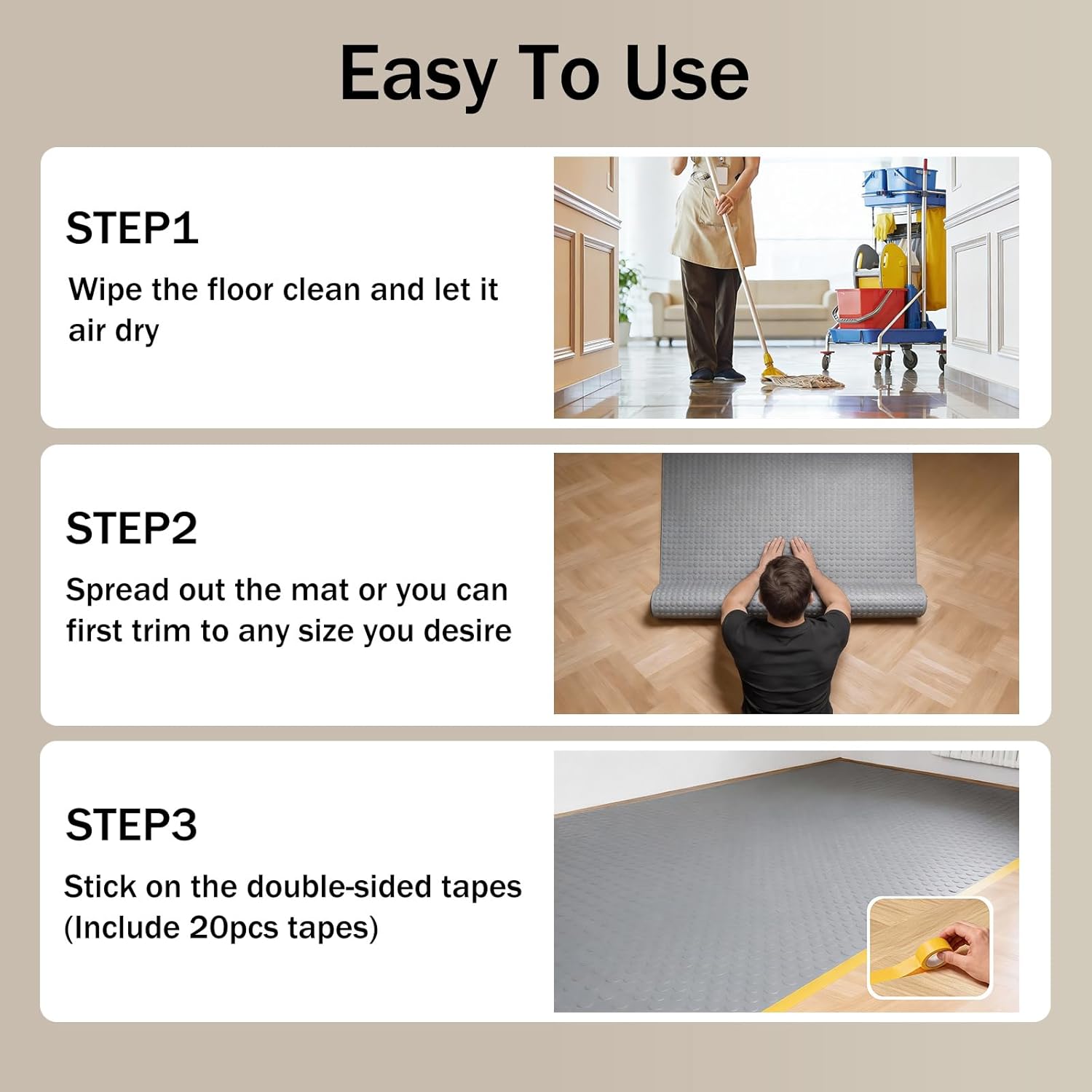 Easy To Use

STEP1

Wipe the floor clean and let it air dry

STEP2

Spread out the mat or you can first trim to any size you desire

STEP3

Stick on the double-sided tapes (Include 20pcs tapes)