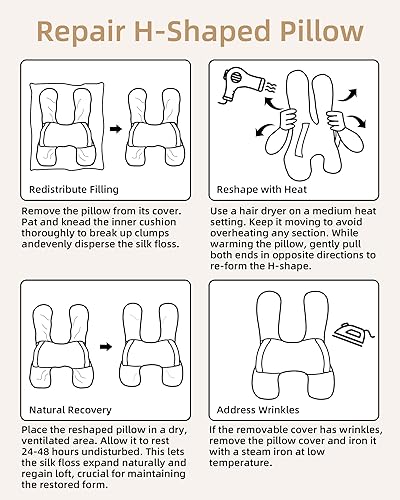 Repair H-Shaped Pillow

Redistribute Filling

Remove the pillow from its cover. Pat and knead the inner cushion thoroughly to break up clumps andevenly disperse the silk floss.

Reshape with Heat

Use a hair dryer on a medium heat setting. Keep it moving to avoid overheating any section. While warming the pillow, gently pull both ends in opposite directions to re-form the H-shape.

Natural Recovery

Place the reshaped pillow in a dry, ventilated area. Allow it to rest 24-48 hours undisturbed. This lets the silk floss expand naturally and regain loft, crucial for maintaining the restored form.

Address Wrinkles

If the removable cover has wrinkles, remove the pillow cover and iron it with a steam iron at low temperature.