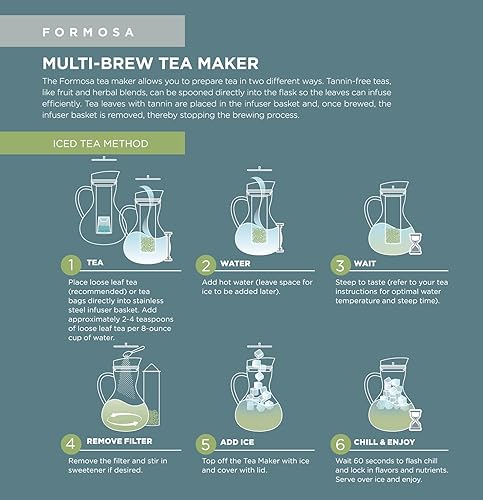 FORMOSA

MULTI-BREW TEA MAKER

The Formosa tea maker allows you to prepare tea in two different ways. Tannin-free teas, like fruit and herbal blends, can be spooned directly into the flask so the leaves can infuse efficiently. Tea leaves with tannin are placed in the infuser basket and, once brewed, the infuser basket is removed, thereby stopping the brewing process.

ICED TEA METHOD

1 TEA

Place loose leaf tea (recommended) or tea bags directly into stainless steel infuser basket. Add approximately 2-4 teaspoons of loose leaf tea per 8-ounce cup of water.

2 WATER

Add hot water (leave space for ice to be added later).

3 WAIT

Steep to taste (refer to your tea instructions for optimal water temperature and steep time).

4 REMOVE FILTER

Remove the filter and stir in sweetener if desired.

5 ADD ICE

Top off the Tea Maker with ice and cover with lid.

6 CHILL & ENJOY

Wait 60 seconds to flash chill and lock in flavors and nutrients. Serve over ice and enjoy.