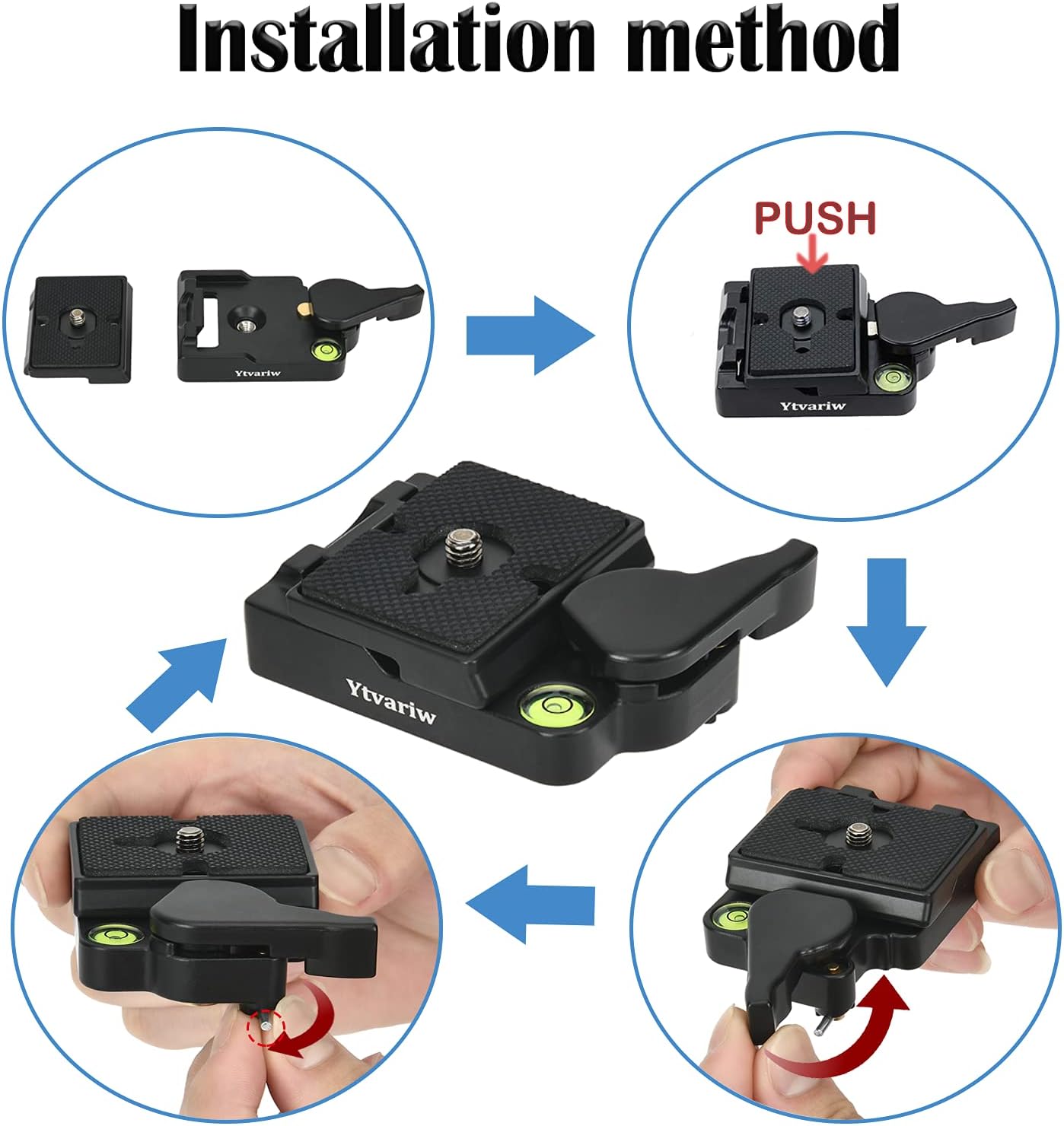 Installation method

Ytvariw

PUSH

Ytvariw

Ytvariw