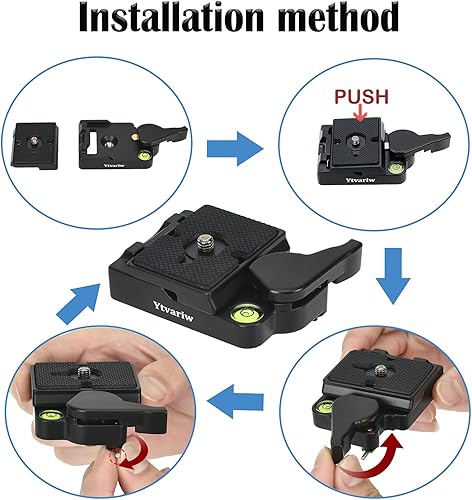 Installation method

Ytvariw

PUSH

Ytvariw

Ytvariw