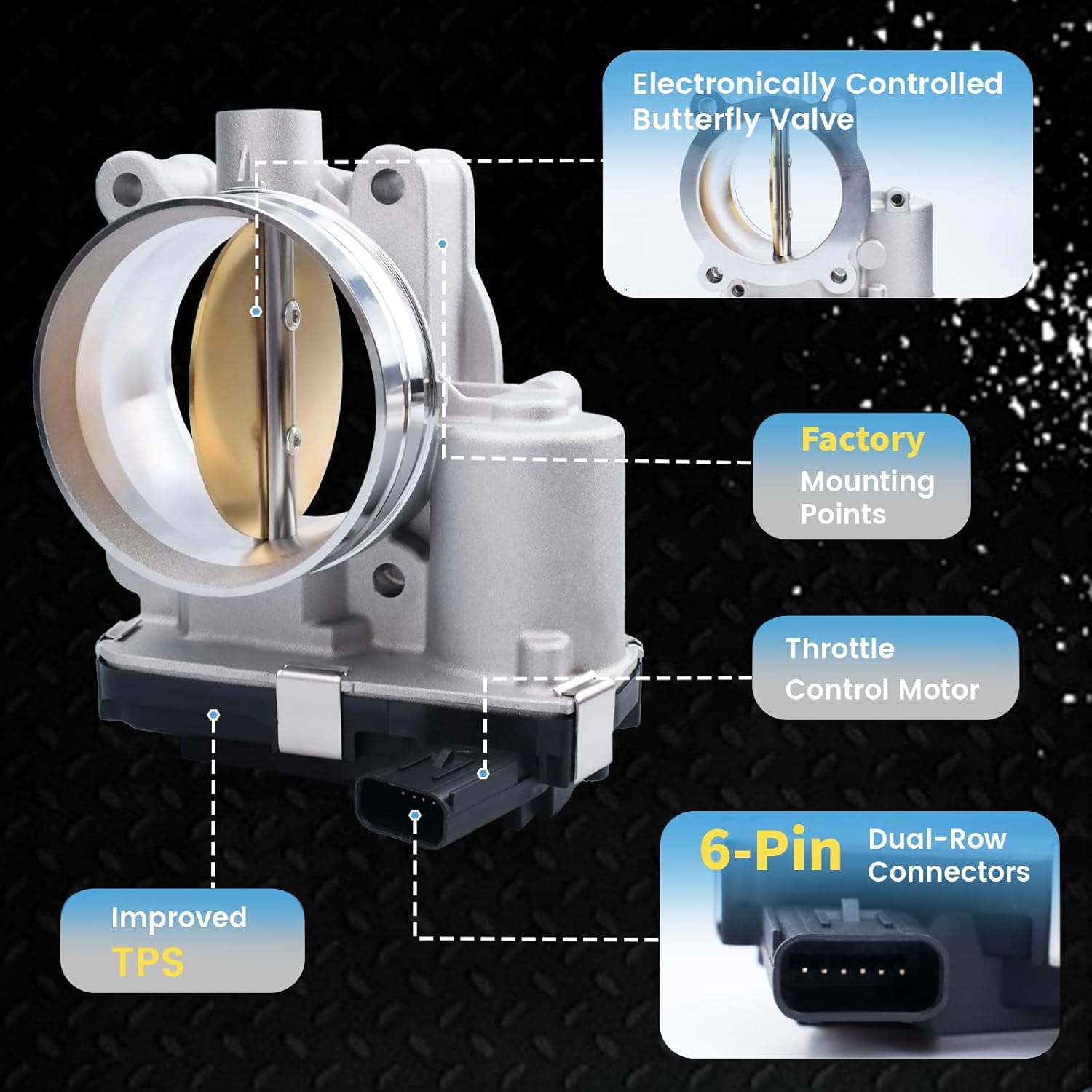 Electronically Controlled Butterfly Valve

Factory Mounting Points

Throttle Control Motor

6-Pin Dual-Row Connectors

Improved TPS