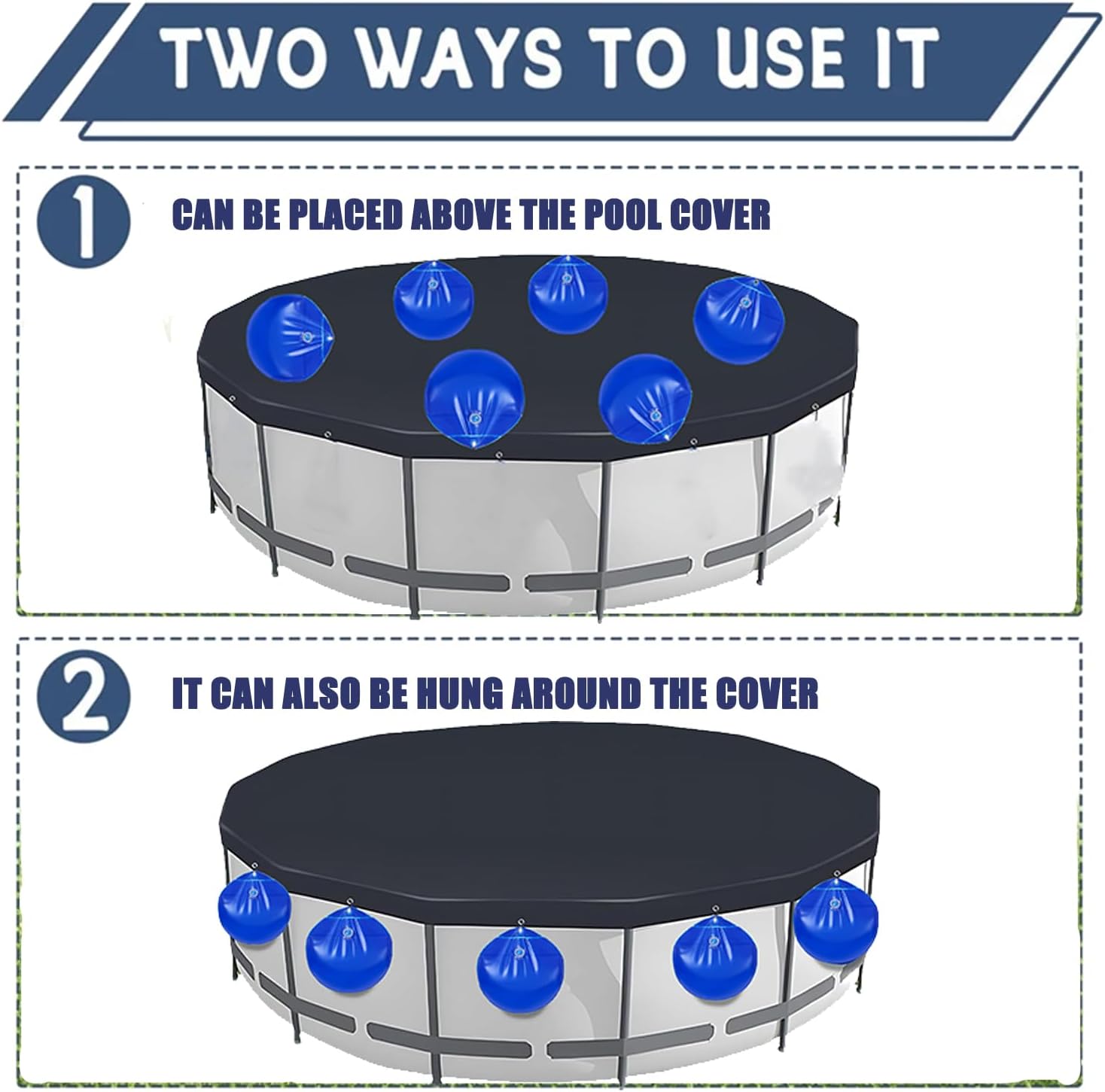 TWO WAYS TO USE IT

1 CAN BE PLACED ABOVE THE POOL COVER

2 IT CAN ALSO BE HUNG AROUND THE COVER