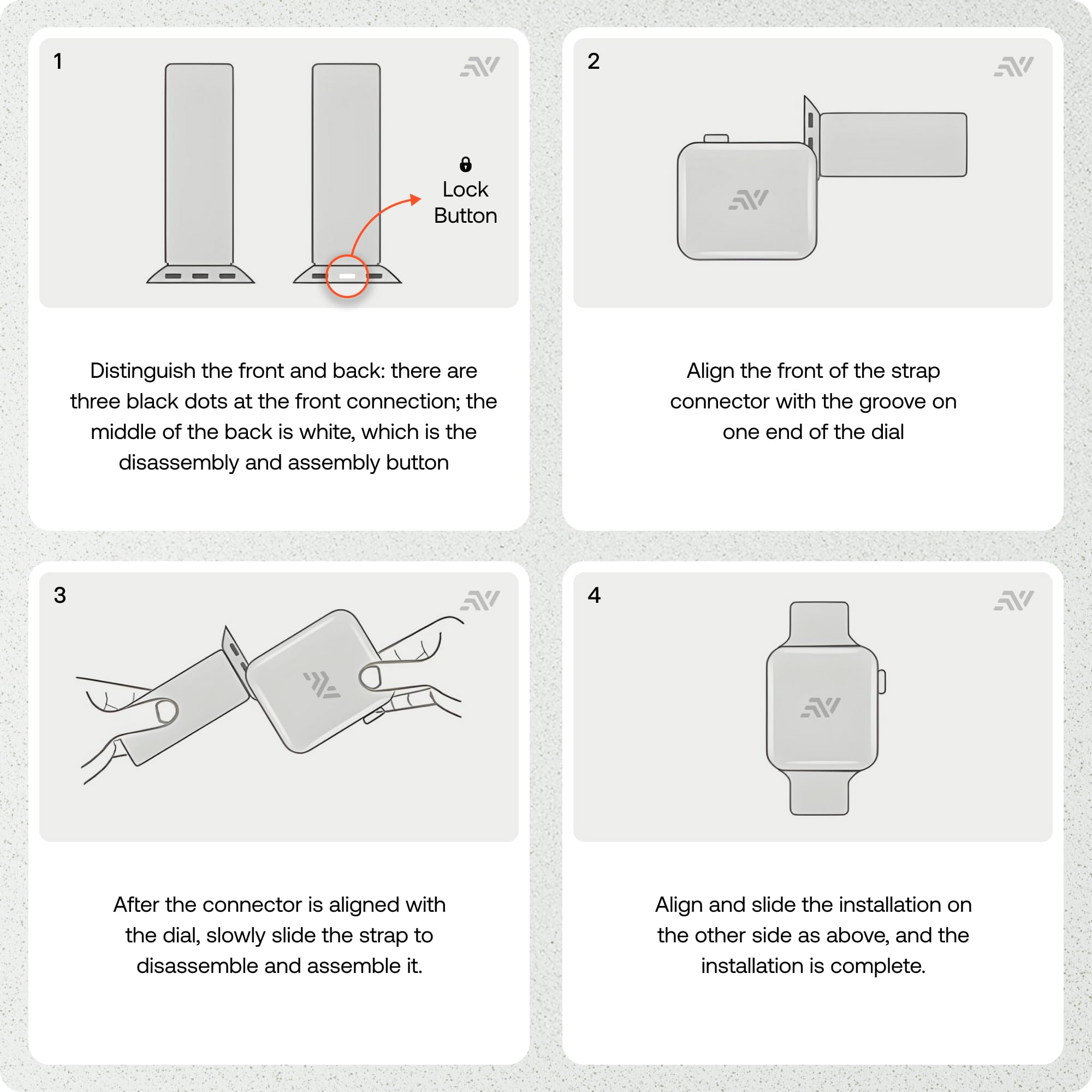 1

Lock Button

Distinguish the front and back: there are three black dots at the front connection; the middle of the back is white, which is the disassembly and assembly button

2

Align the front of the strap connector with the groove on one end of the dial

3

After the connector is aligned with the dial, slowly slide the strap to disassemble and assemble it.

4

Align and slide the installation on the other side as above, and the installation is complete.