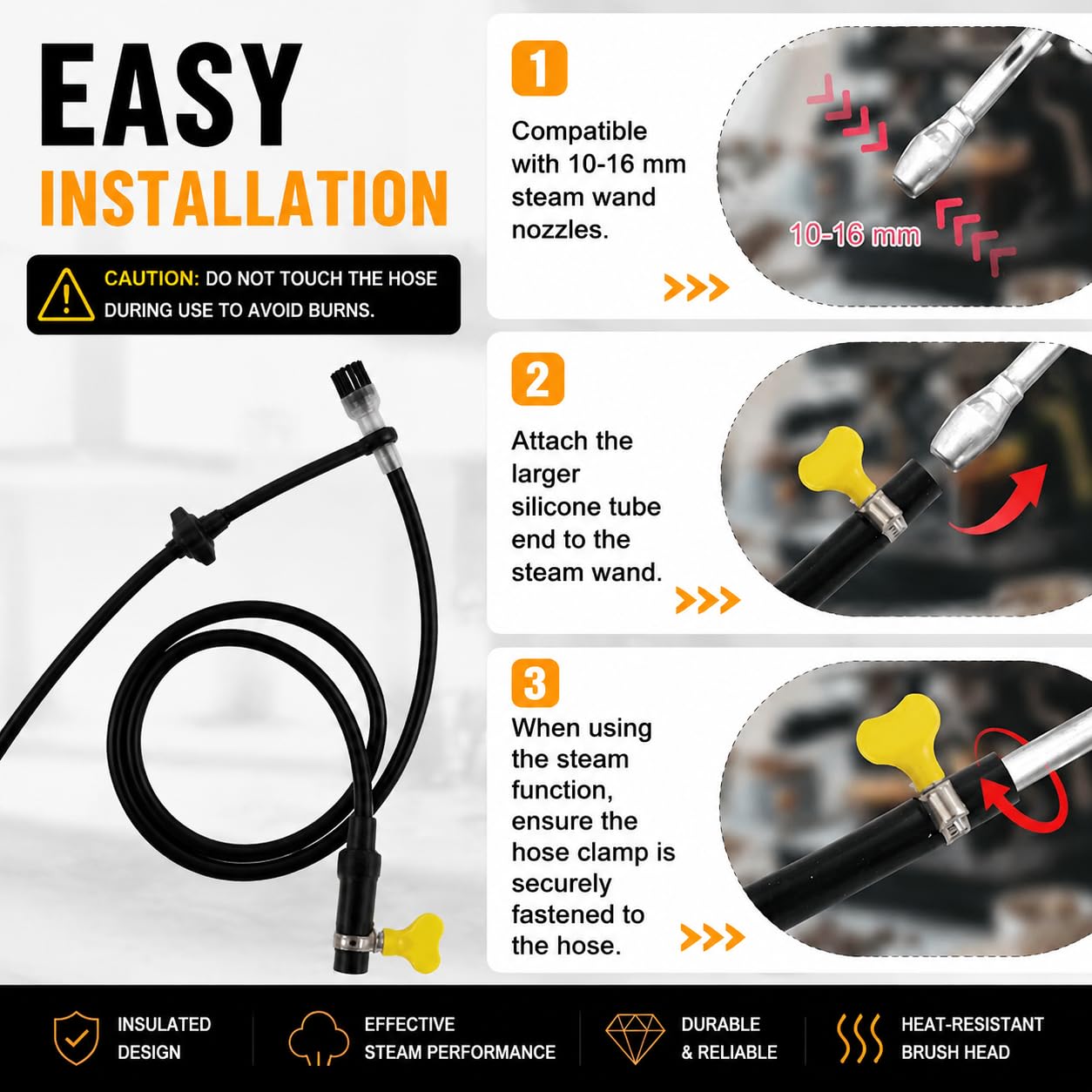 EASY
INSTALLATION

CAUTION: DO NOT TOUCH THE HOSE DURING USE TO AVOID BURNS.

1
Compatible with 10-16 mm steam wand nozzles.

10-16 mm

2
Attach the larger silicone tube end to the steam wand.

3
When using the steam function, ensure the hose clamp is securely fastened to the hose.

INSULATED DESIGN

EFFECTIVE STEAM PERFORMANCE

DURABLE & RELIABLE

HEAT-RESISTANT BRUSH HEAD