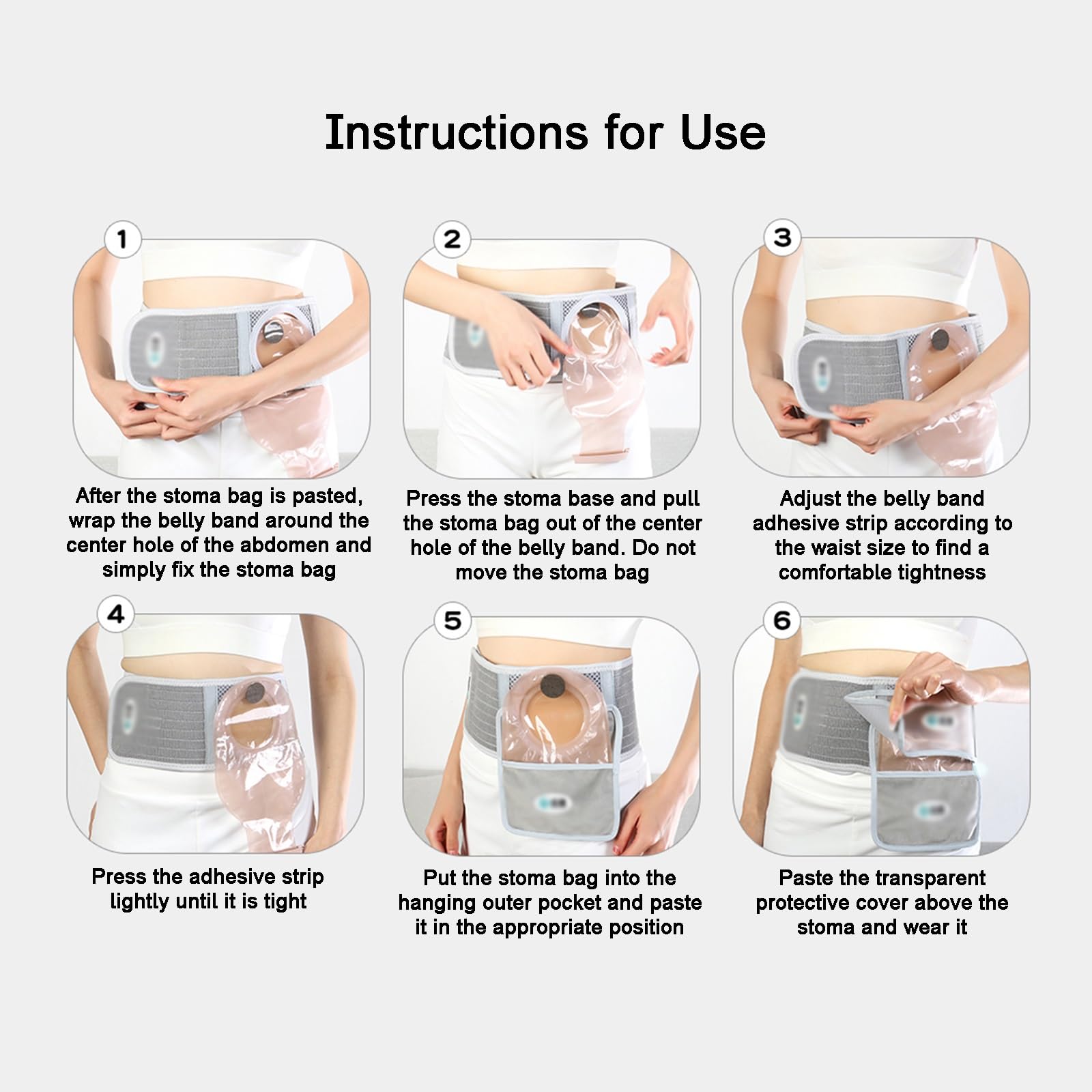 Instructions for Use

1

After the stoma bag is pasted, wrap the belly band around the center hole of the abdomen and simply fix the stoma bag

2

Press the stoma base and pull the stoma bag out of the center hole of the belly band. Do not move the stoma bag

3

Adjust the belly band adhesive strip according to the waist size to find a comfortable tightness

4

Press the adhesive strip lightly until it is tight

5

Put the stoma bag into the hanging outer pocket and paste it in the appropriate position

6

Paste the transparent protective cover above the stoma and wear it